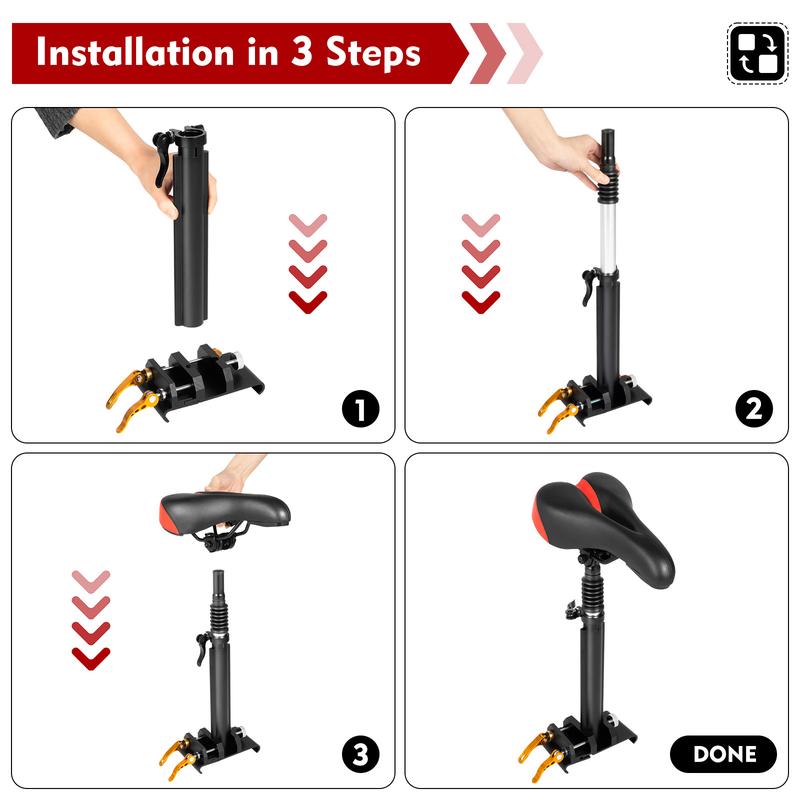 Installation in 3 Steps

1

2

3

DONE