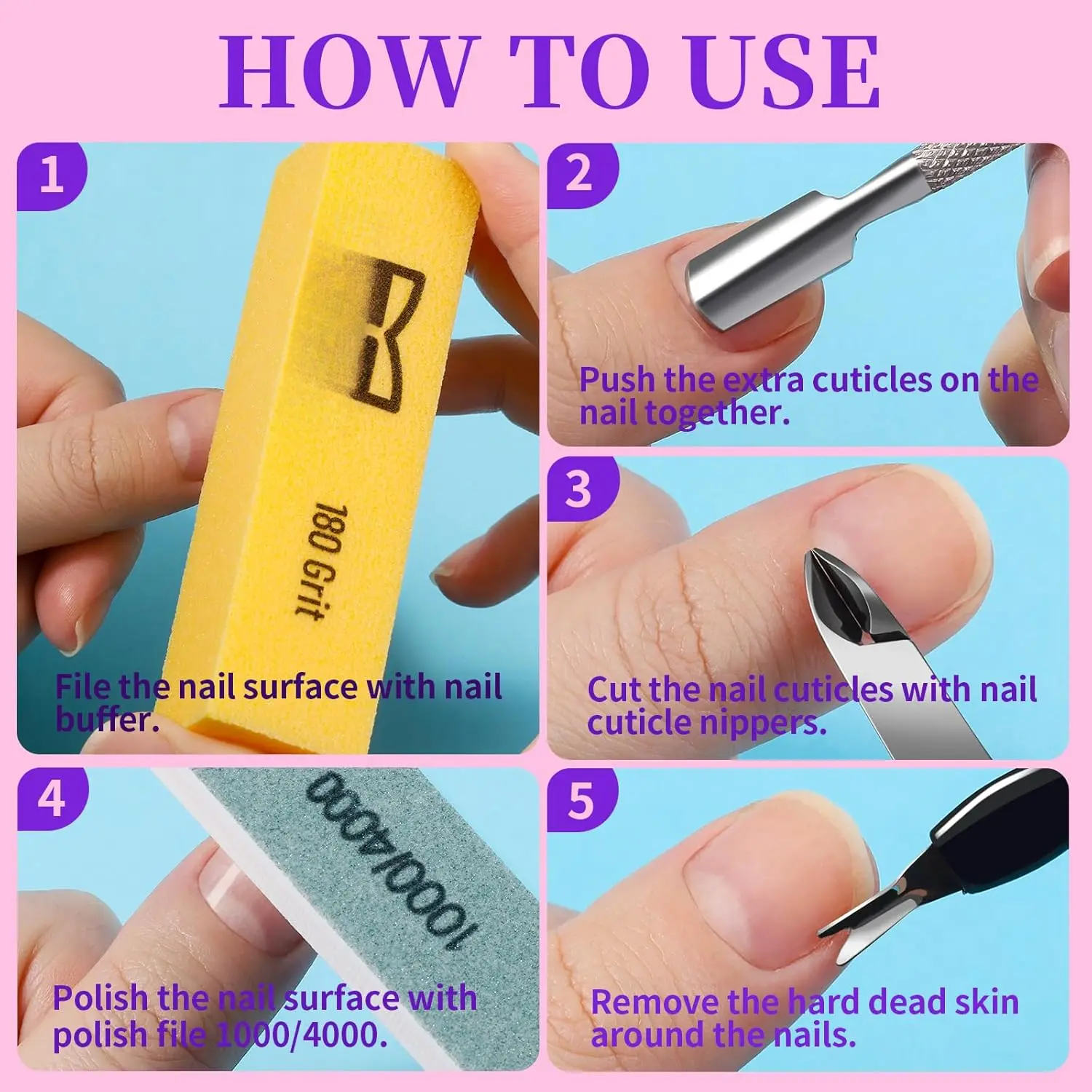 HOW TO USE

1

180 Grit

File the nail surface with nail buffer.

2

Push the extra cuticles on the nail together.

3

Cut the nail cuticles with nail cuticle nippers.

4

1000/4000

Polish the nail surface with polish file 1000/4000.

5

Remove the hard dead skin around the nails.