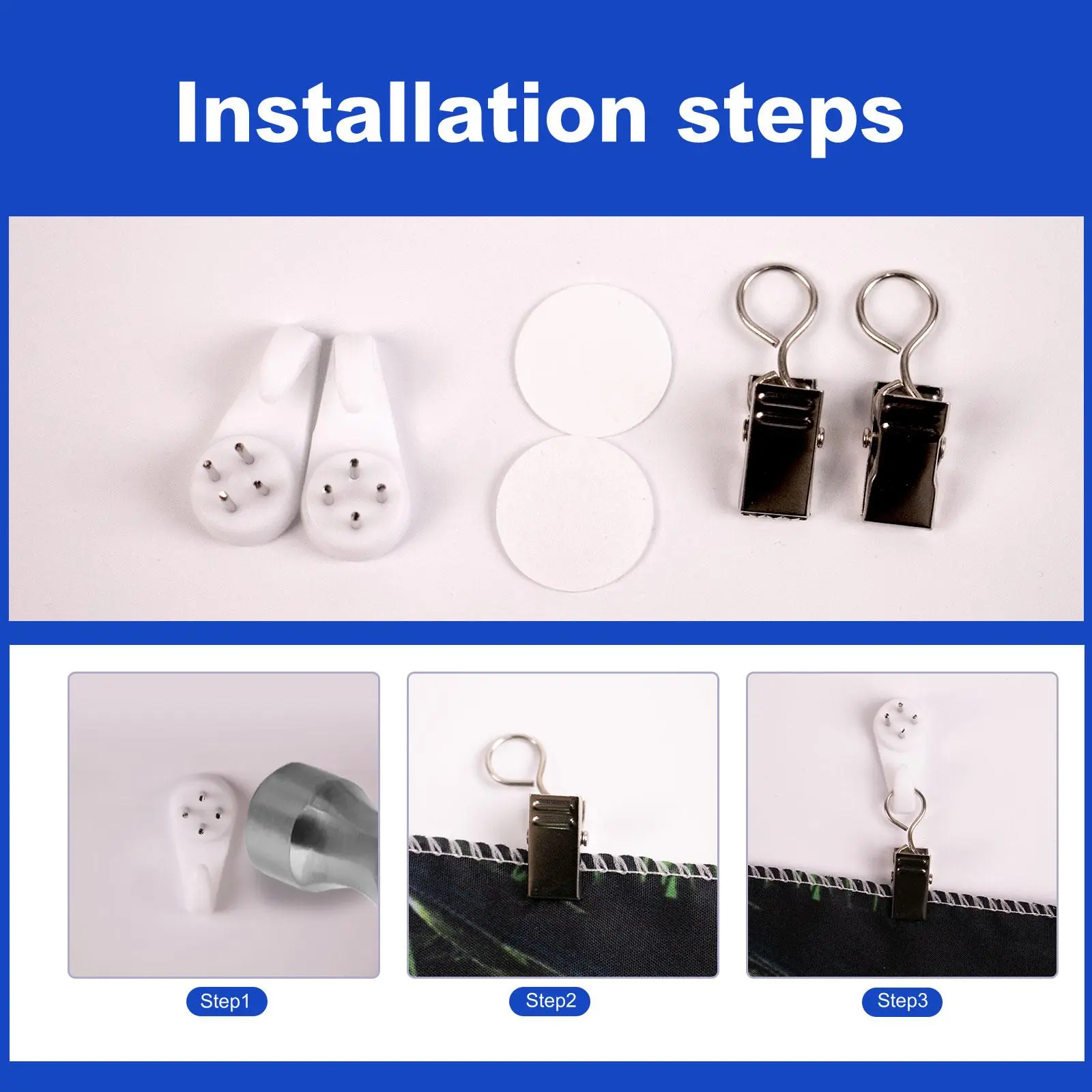 Installation steps

Step1

Step2

Step3