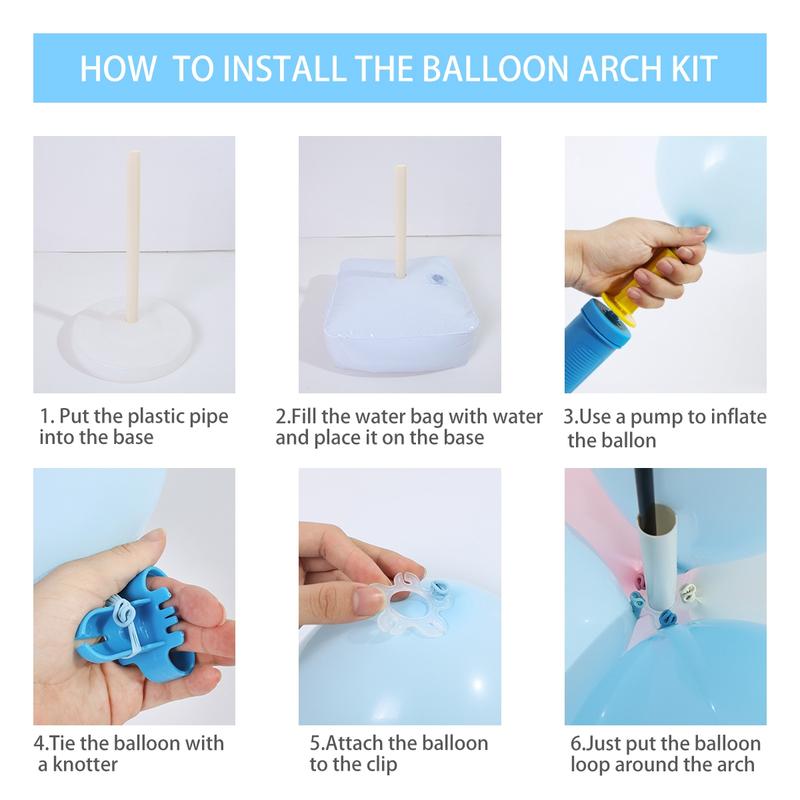 HOW TO INSTALL THE BALLOON ARCH KIT

1. Put the plastic pipe into the base

2.Fill the water bag with water and place it on the base

3.Use a pump to inflate the ballon

4.Tie the balloon with a knotter

5.Attach the balloon to the clip

6.Just put the balloon loop around the arch