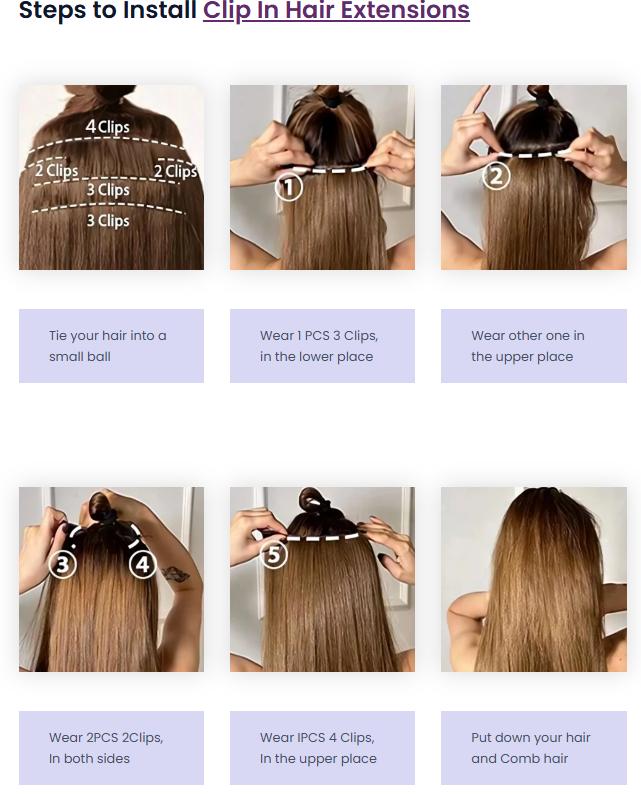 Steps to Install Clip In Hair Extensions

4 Clips
2 Clips
2 Clips
3 Clips
3 Clips

①

②

Tie your hair into a small ball

Wear 1 PCS 3 Clips, in the lower place

Wear other one in the upper place

③
④

⑤

Wear 2PCS 2Clips, In both sides

Wear IPCS 4 Clips, In the upper place

Put down your hair and Comb hair