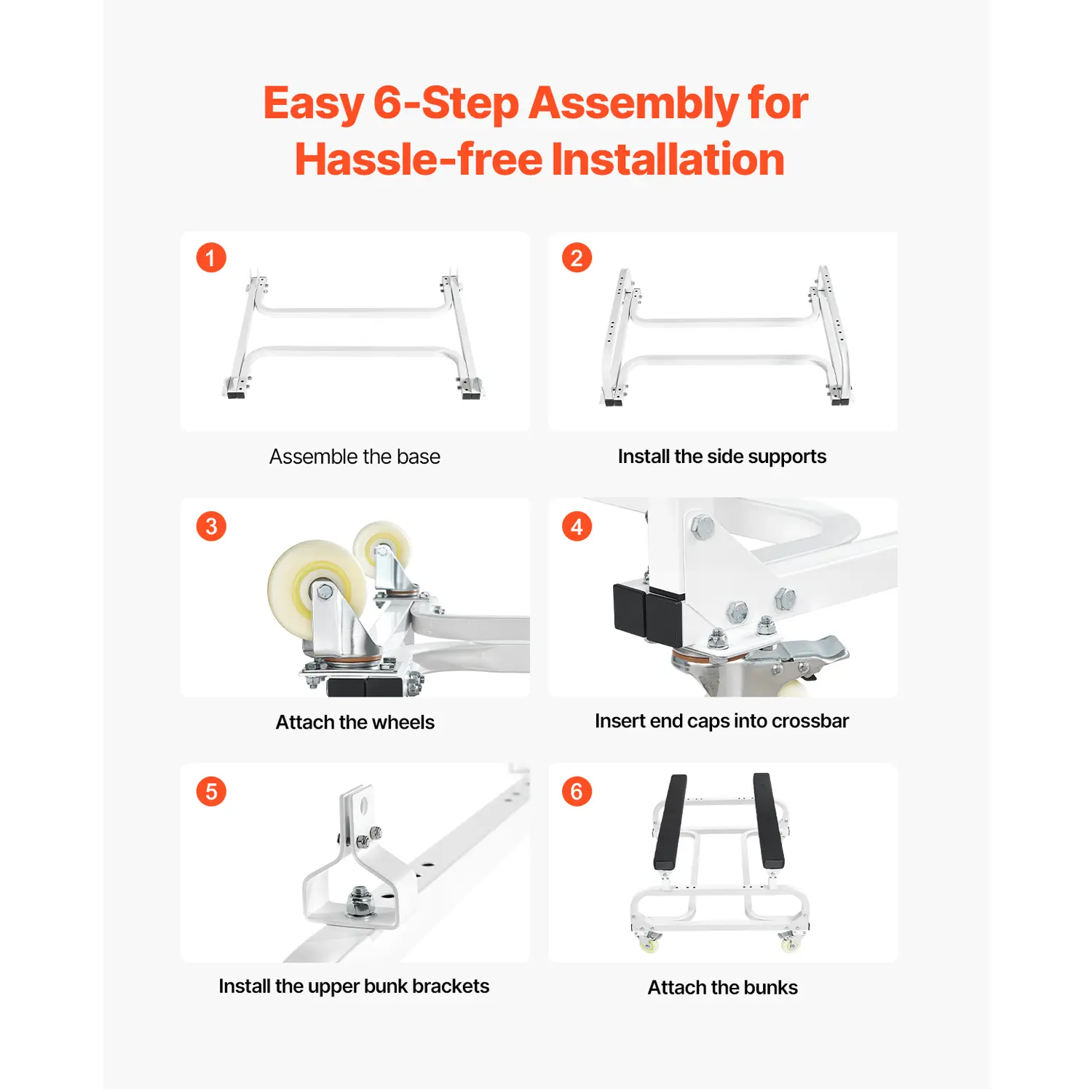 Easy 6-Step Assembly for Hassle-free Installation

1

Assemble the base

2

Install the side supports

3

Attach the wheels

4

Insert end caps into crossbar

5

Install the upper bunk brackets

6

Attach the bunks