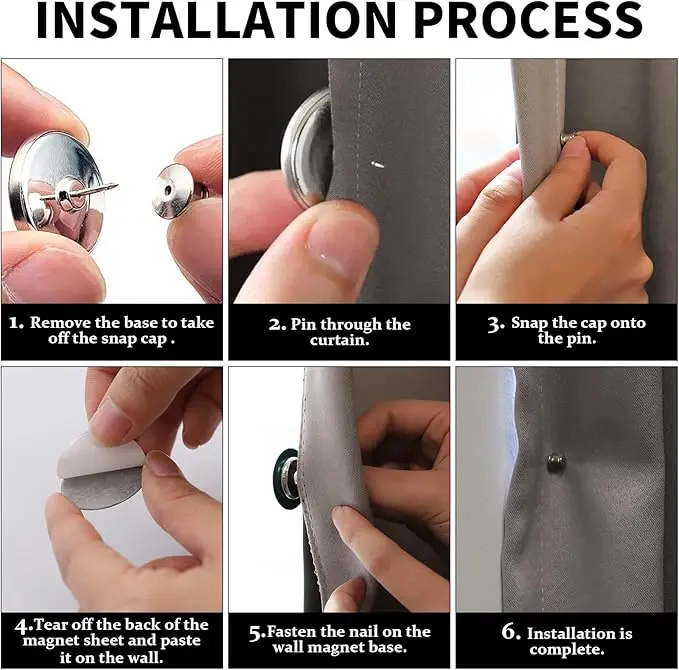 INSTALLATION PROCESS

1. Remove the base to take off the snap cap .

2. Pin through the curtain.

3. Snap the cap onto the pin.

4.Tear off the back of the magnet sheet and paste it on the wall.

5.Fasten the nail on the wall magnet base.

6. Installation is complete.