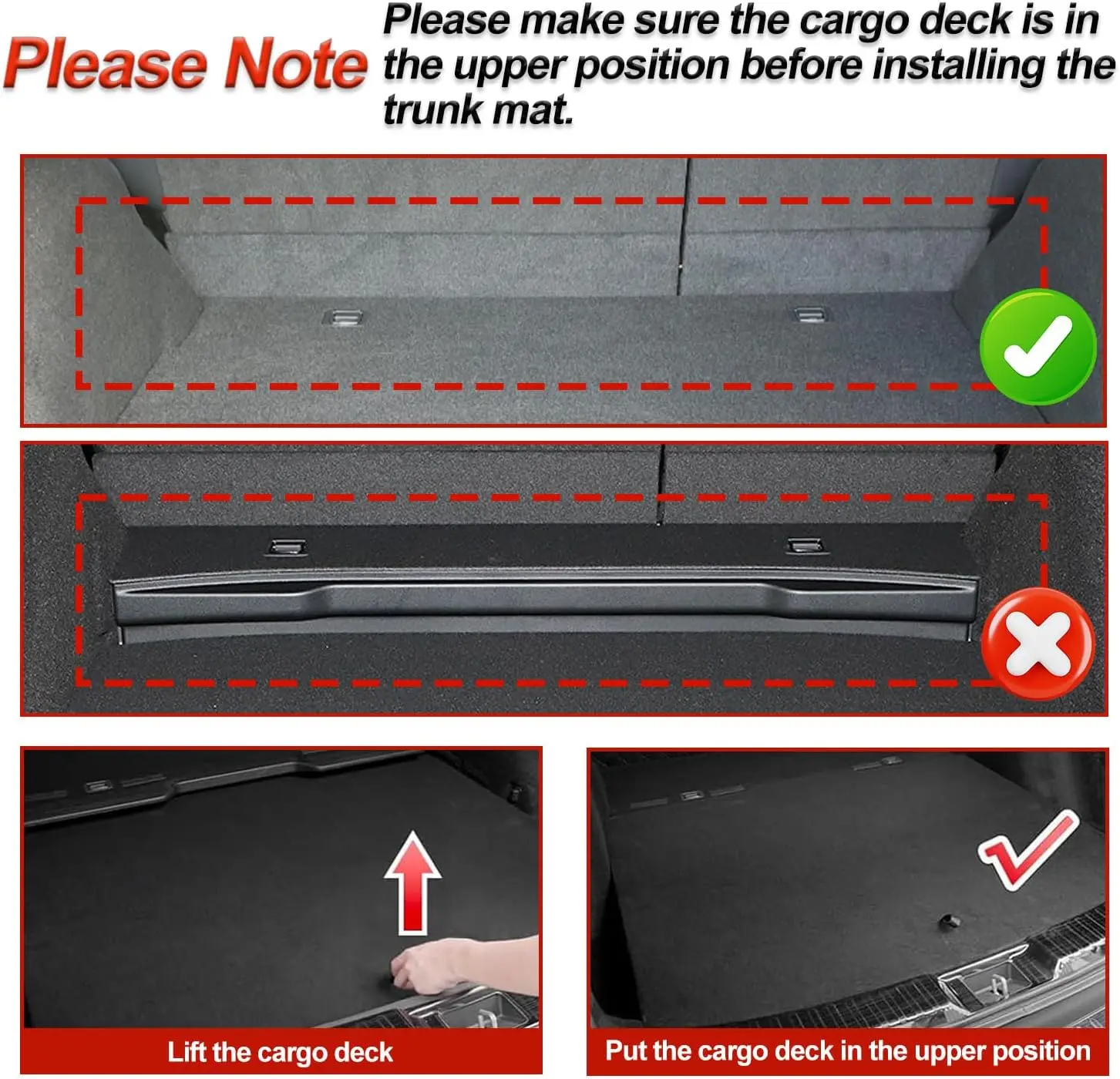 Please Note

Please make sure the cargo deck is in the upper position before installing the trunk mat.

Lift the cargo deck

Put the cargo deck in the upper position