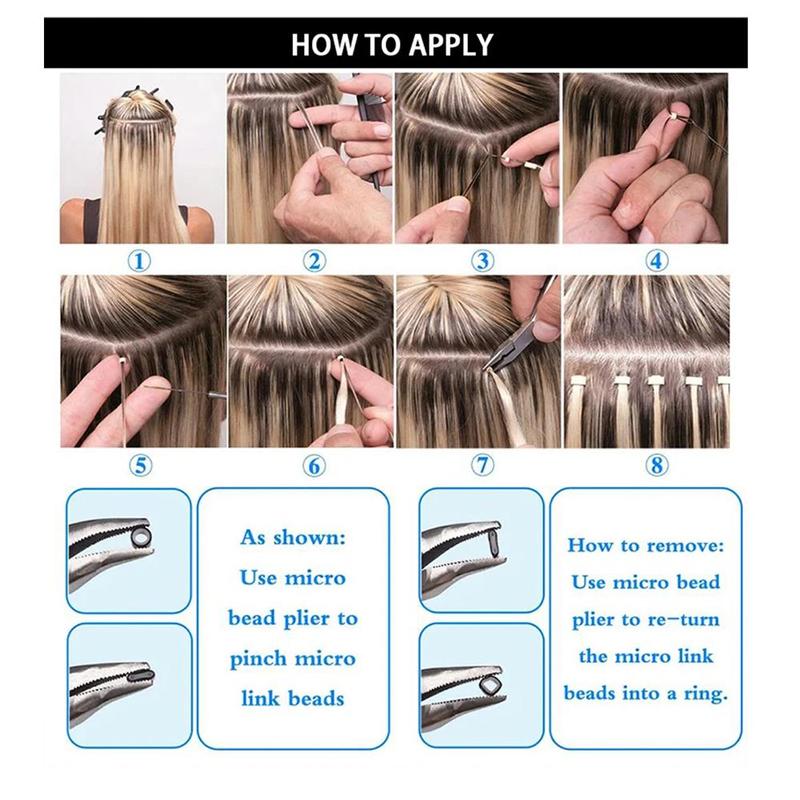 HOW TO APPLY

①

②

③

④

⑤

⑥

⑦

⑧

As shown: Use micro bead plier to pinch micro link beads

How to remove: Use micro bead plier to re-turn the micro link beads into a ring.