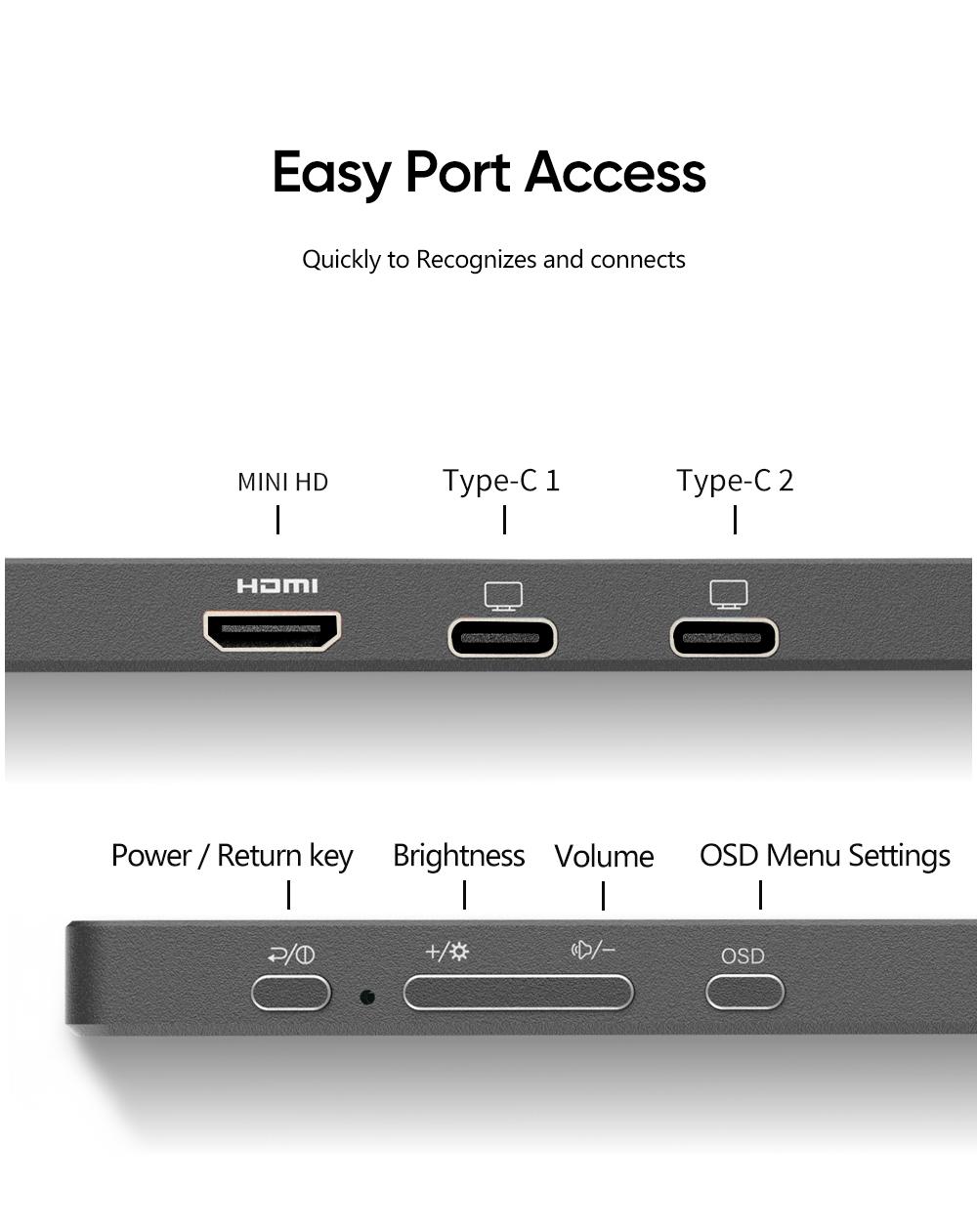 Easy Port Access

Quickly to Recognizes and connects

MINI HD

Type-C 1

Type-C 2

HDMI

Power / Return key

Brightness

Volume

OSD Menu Settings

+/

/−

OSD