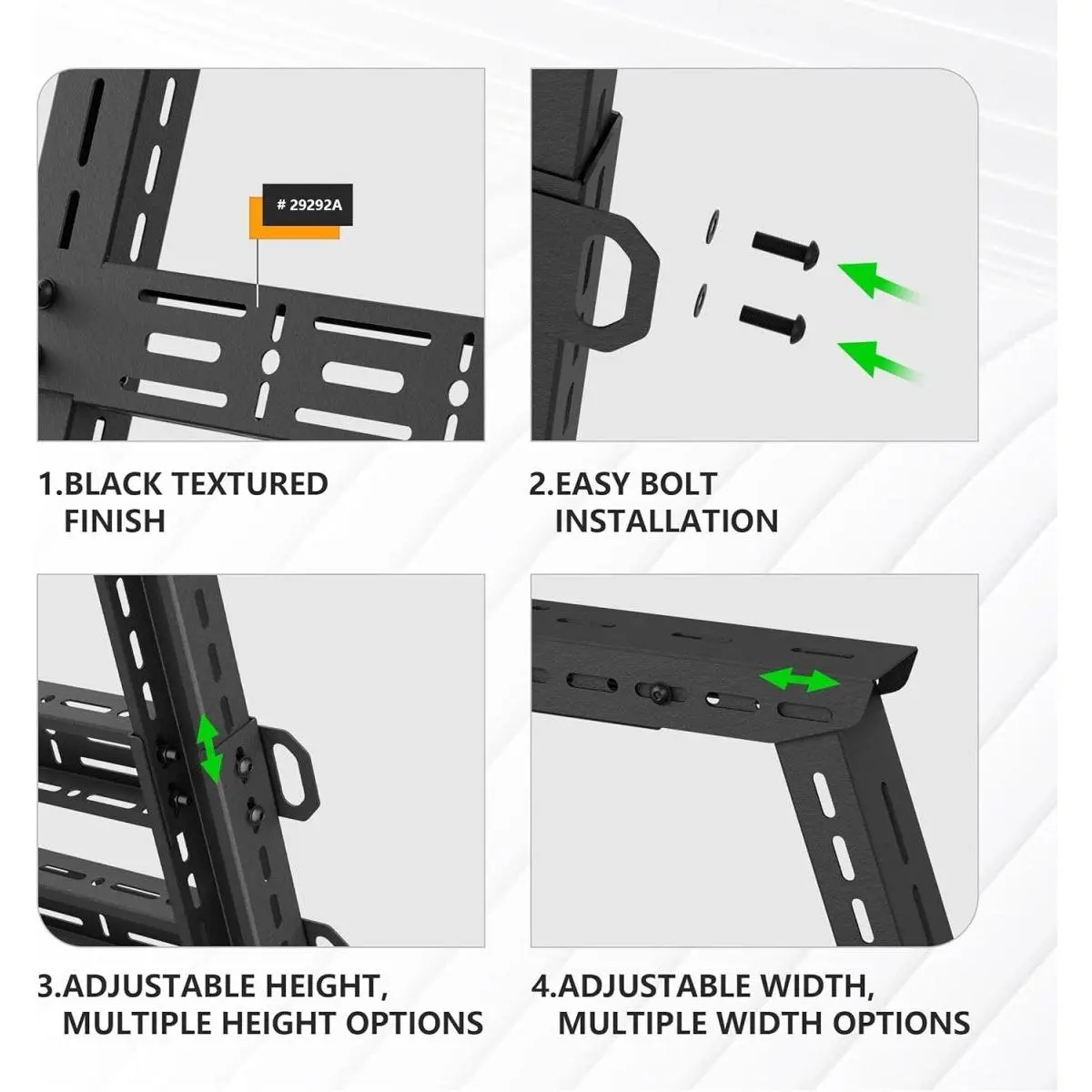 # 29292A

1.BLACK TEXTURED FINISH

2.EASY BOLT INSTALLATION

3.ADJUSTABLE HEIGHT, MULTIPLE HEIGHT OPTIONS

4.ADJUSTABLE WIDTH, MULTIPLE WIDTH OPTIONS