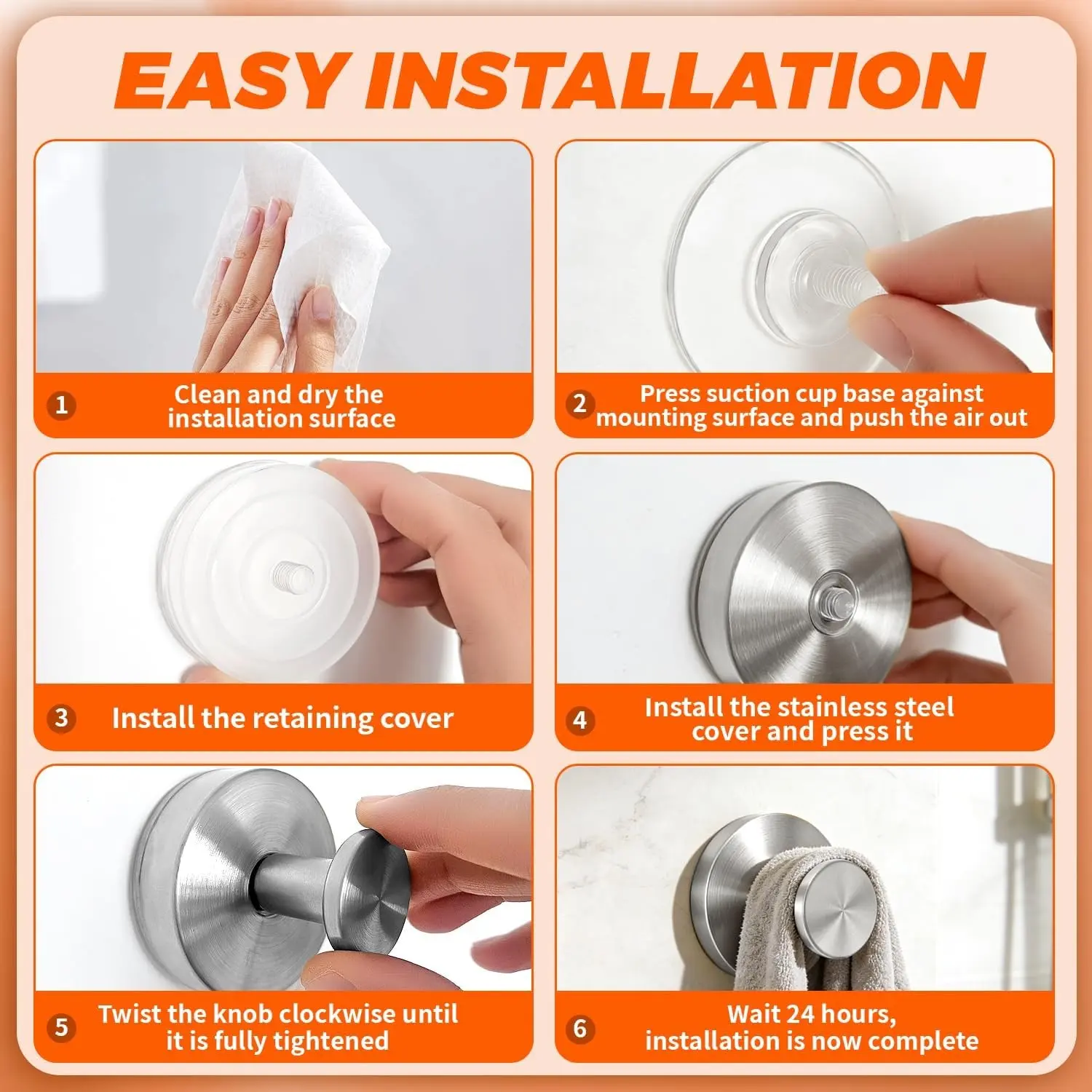 EASY INSTALLATION

1 Clean and dry the installation surface

2 Press suction cup base against mounting surface and push the air out

3 Install the retaining cover

4 Install the stainless steel cover and press it

5 Twist the knob clockwise until it is fully tightened

6 Wait 24 hours, installation is now complete