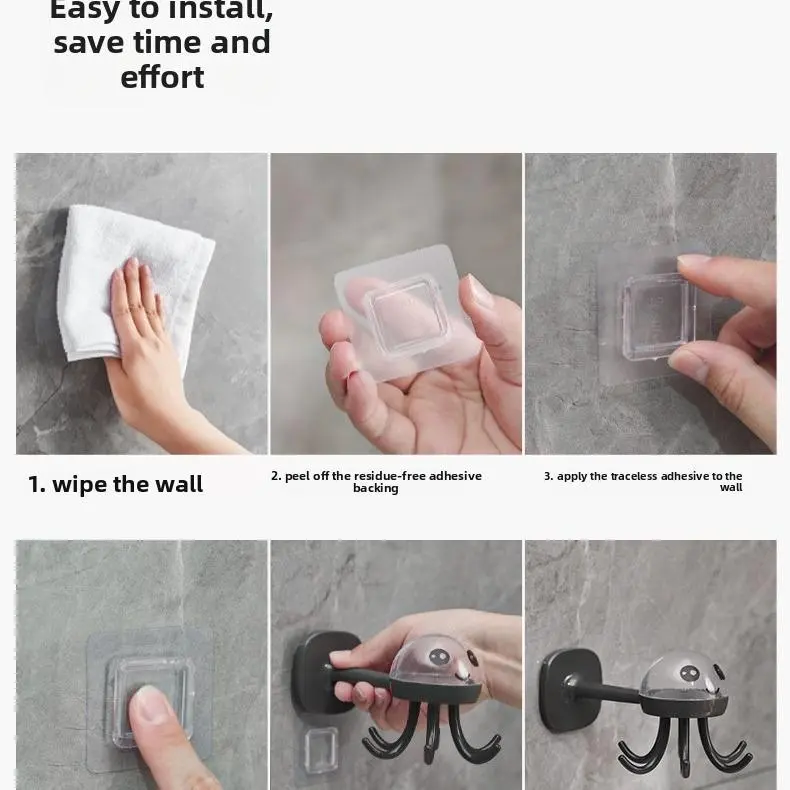 Easy to install, save time and effort

1. wipe the wall

2. peel off the residue-free adhesive backing

3. apply the traceless adhesive to the wall