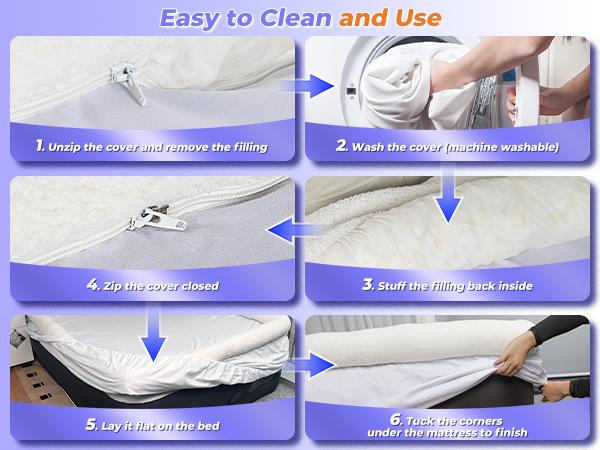 Easy to Clean and Use

1. Unzip the cover and remove the filling

2. Wash the cover (machine washable)

4. Zip the cover closed

3. Stuff the filling back inside

5. Lay it flat on the bed

6. Tuck the corners under the mattress to finish