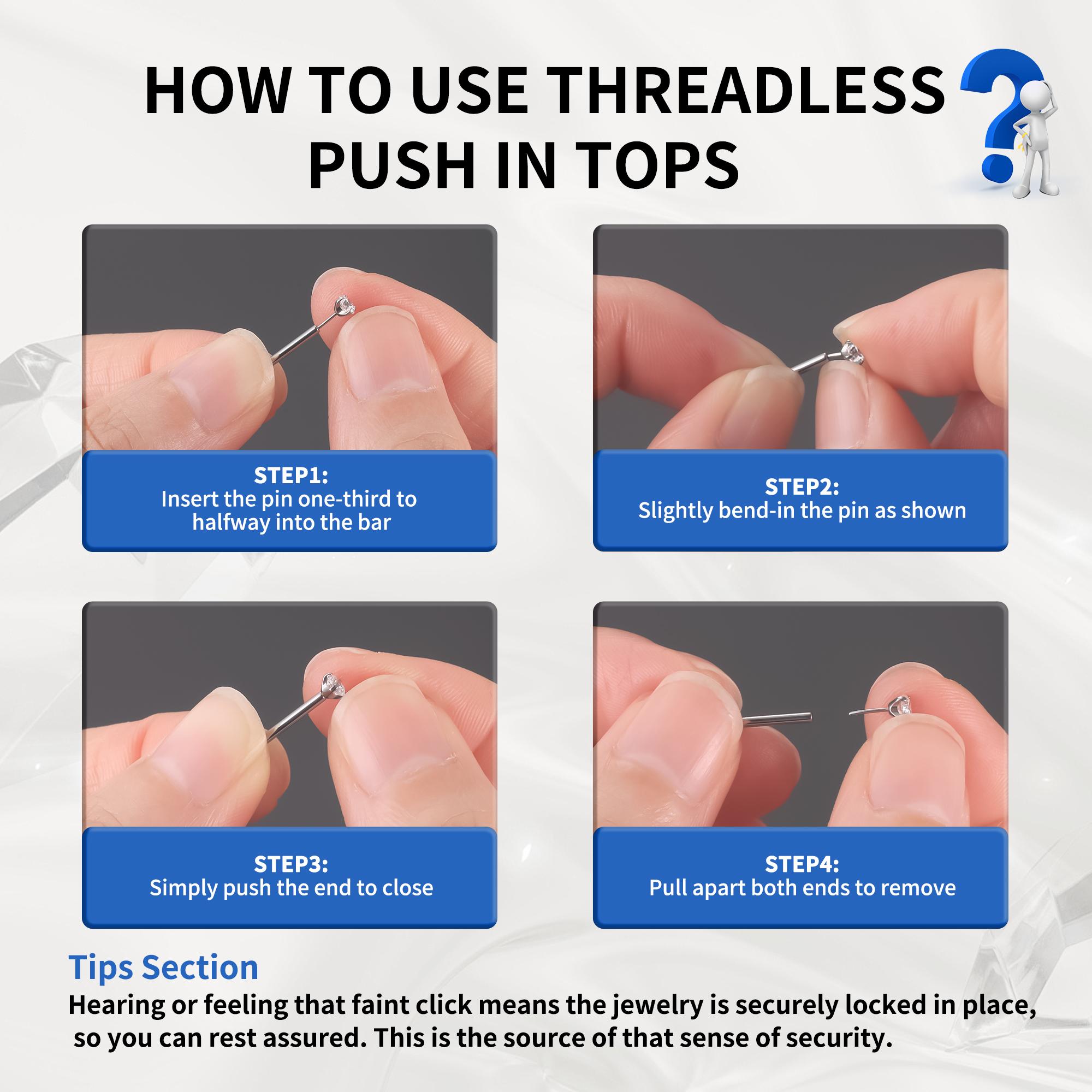 HOW TO USE THREADLESS PUSH IN TOPS

STEP1:
Insert the pin one-third to halfway into the bar

STEP2:
Slightly bend-in the pin as shown

STEP3:
Simply push the end to close

STEP4:
Pull apart both ends to remove

Tips Section
Hearing or feeling that faint click means the jewelry is securely locked in place, so you can rest assured. This is the source of that sense of security.