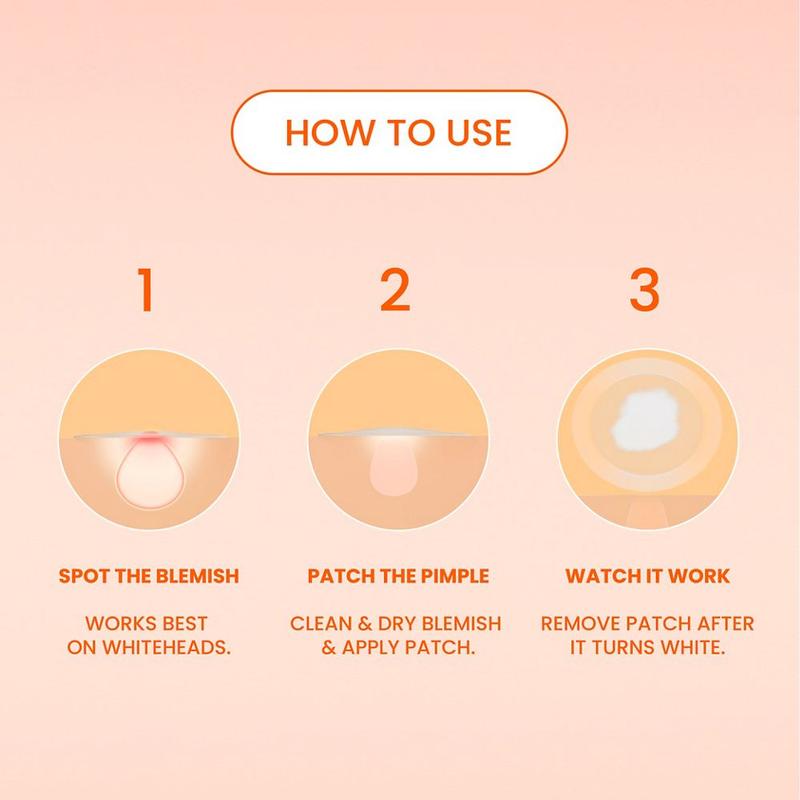 HOW TO USE

1

SPOT THE BLEMISH

WORKS BEST ON WHITEHEADS.

2

PATCH THE PIMPLE

CLEAN & DRY BLEMISH & APPLY PATCH.

3

WATCH IT WORK

REMOVE PATCH AFTER IT TURNS WHITE.