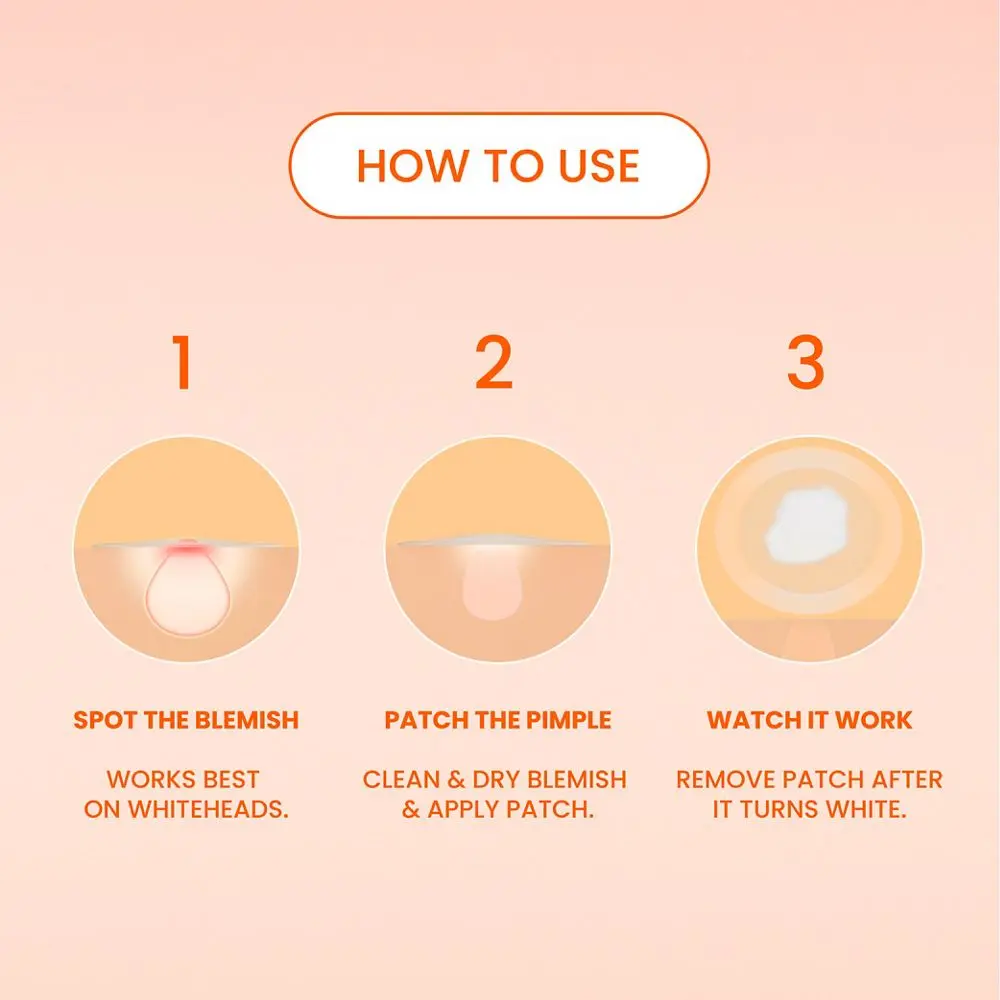 HOW TO USE

1

SPOT THE BLEMISH

WORKS BEST ON WHITEHEADS.

2

PATCH THE PIMPLE

CLEAN & DRY BLEMISH & APPLY PATCH.

3

WATCH IT WORK

REMOVE PATCH AFTER IT TURNS WHITE.