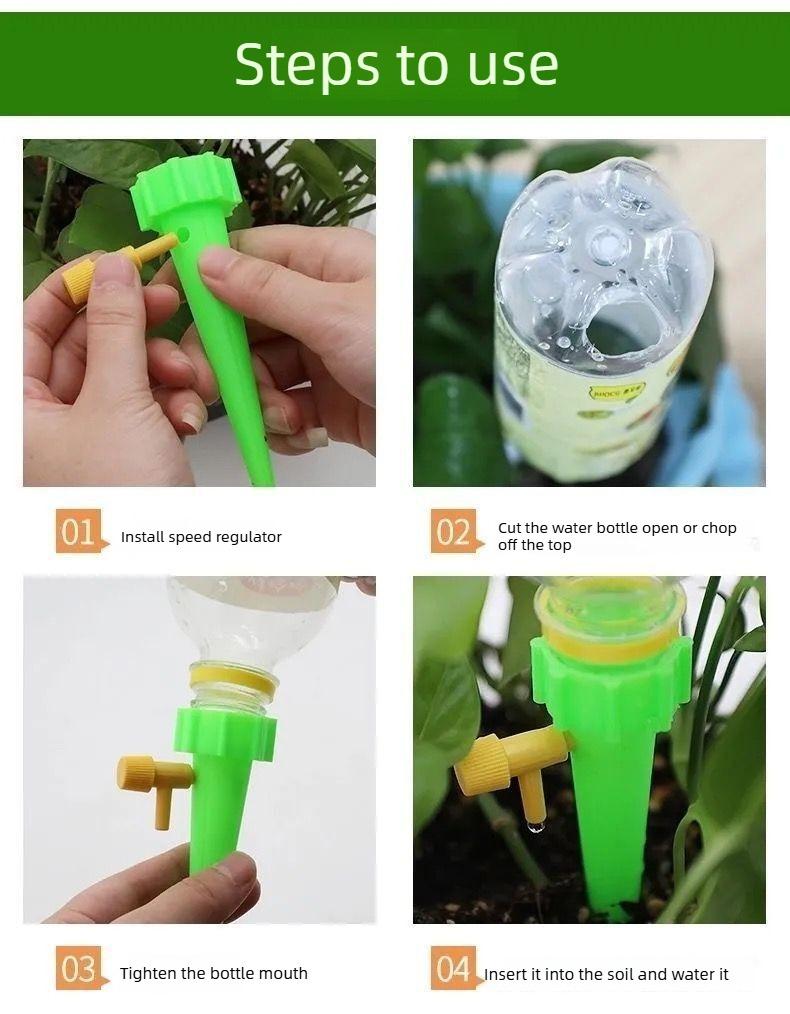 Steps to use

01 Install speed regulator

02 Cut the water bottle open or chop off the top

03 Tighten the bottle mouth

04 Insert it into the soil and water it