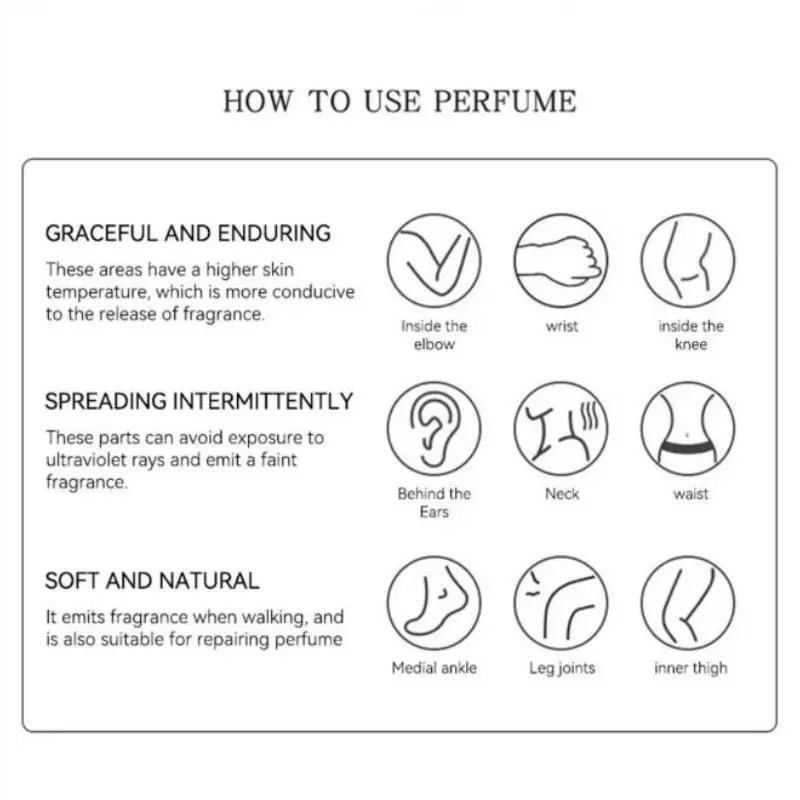 HOW TO USE PERFUME

GRACEFUL AND ENDURING

These areas have a higher skin temperature, which is more conducive to the release of fragrance.

Inside the elbow

wrist

inside the knee

SPREADING INTERMITTENTLY

These parts can avoid exposure to ultraviolet rays and emit a faint fragrance.

Behind the Ears

Neck

waist

SOFT AND NATURAL

It emits fragrance when walking, and is also suitable for repairing perfume

Medial ankle

Leg joints

inner thigh