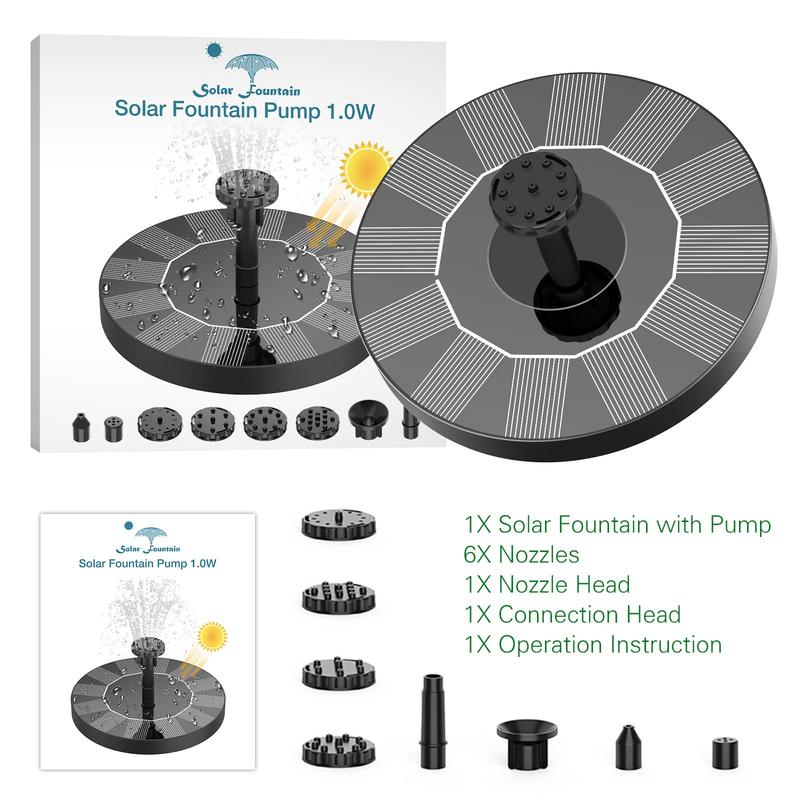 Solar Fountain
Solar Fountain Pump 1.0W

Solar Fountain
Solar Fountain Pump 1.0W

1X Solar Fountain with Pump
6X Nozzles
1X Nozzle Head
1X Connection Head
1X Operation Instruction