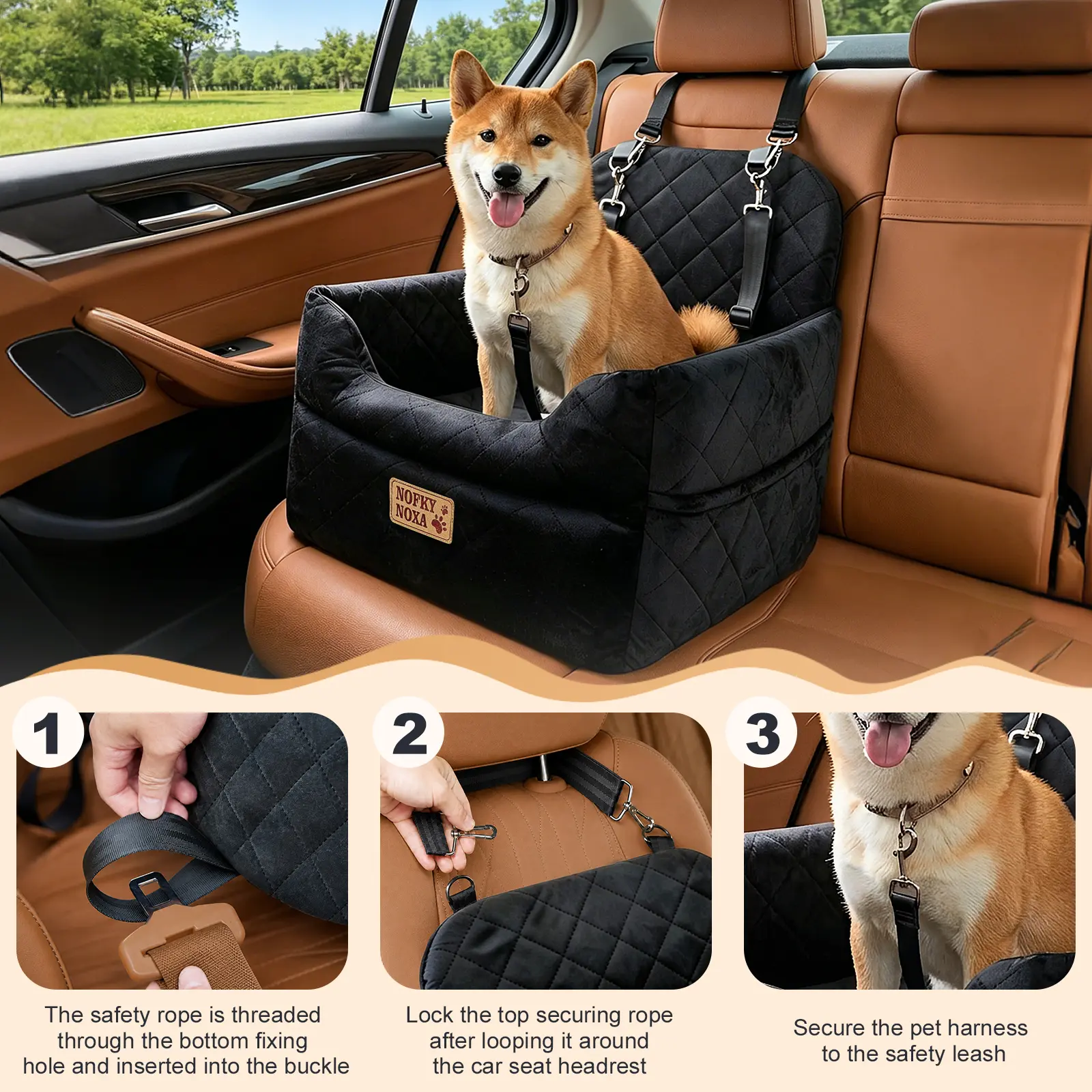 NOFKY NOXA

1

The safety rope is threaded through the bottom fixing hole and inserted into the buckle

2

Lock the top securing rope after looping it around the car seat headrest

3

Secure the pet harness to the safety leash