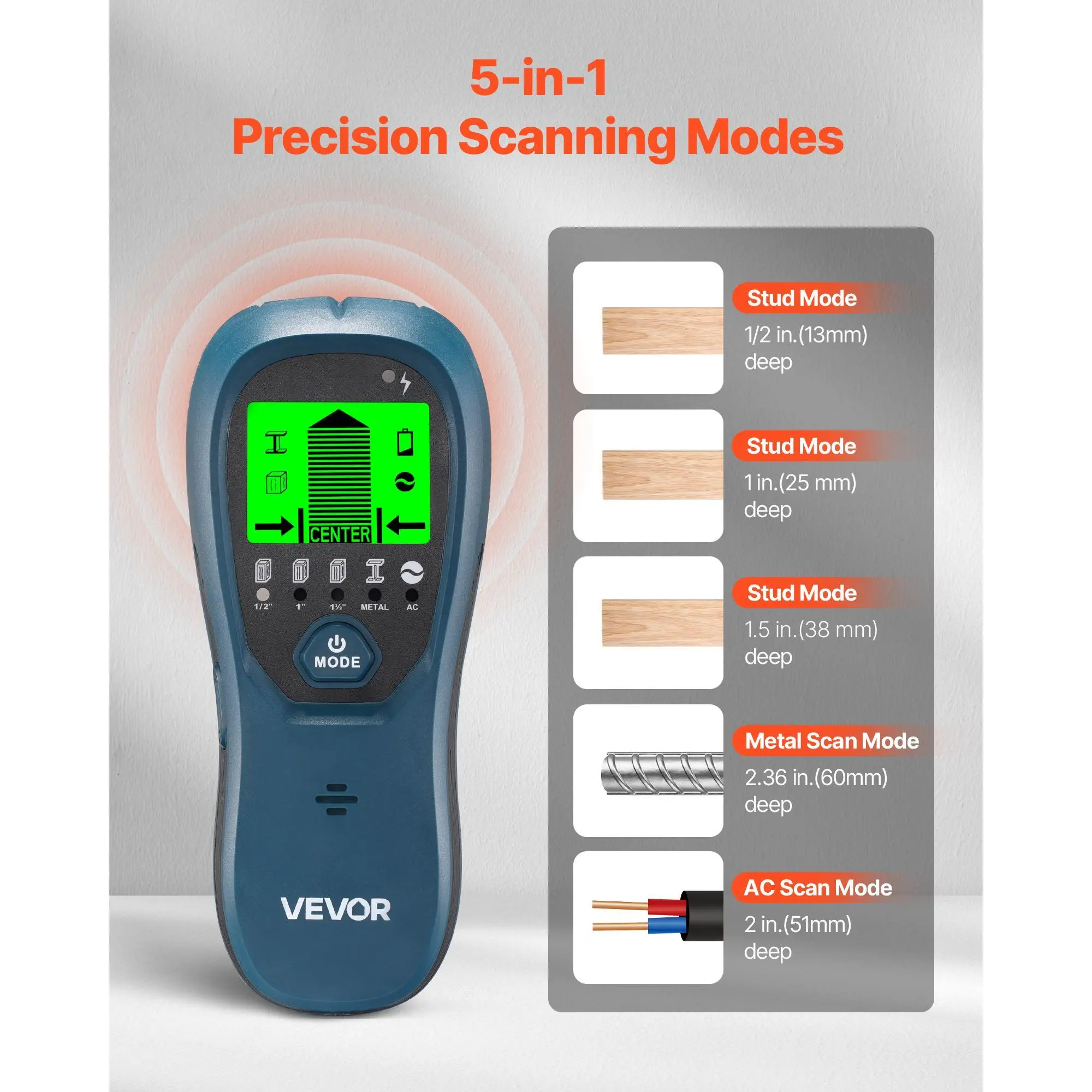 5-in-1
Precision Scanning Modes

CENTER

1/2"
1"
1½"
METAL
AC

MODE

VEVOR

Stud Mode
1/2 in.(13mm) deep

Stud Mode
1 in.(25 mm) deep

Stud Mode
1.5 in.(38 mm) deep

Metal Scan Mode
2.36 in.(60mm) deep

AC Scan Mode
2 in.(51mm) deep