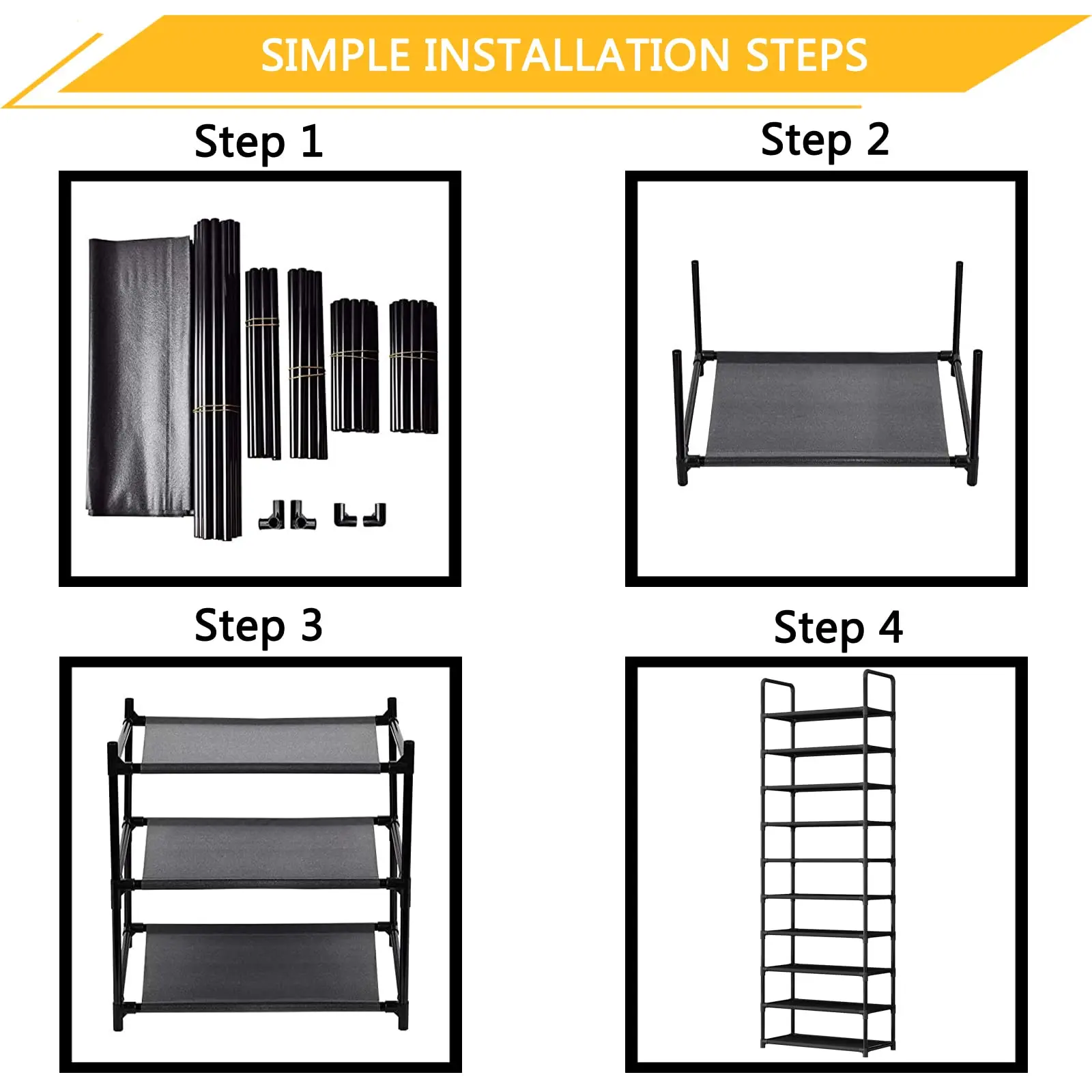 SIMPLE INSTALLATION STEPS

Step 1

Step 2

Step 3

Step 4