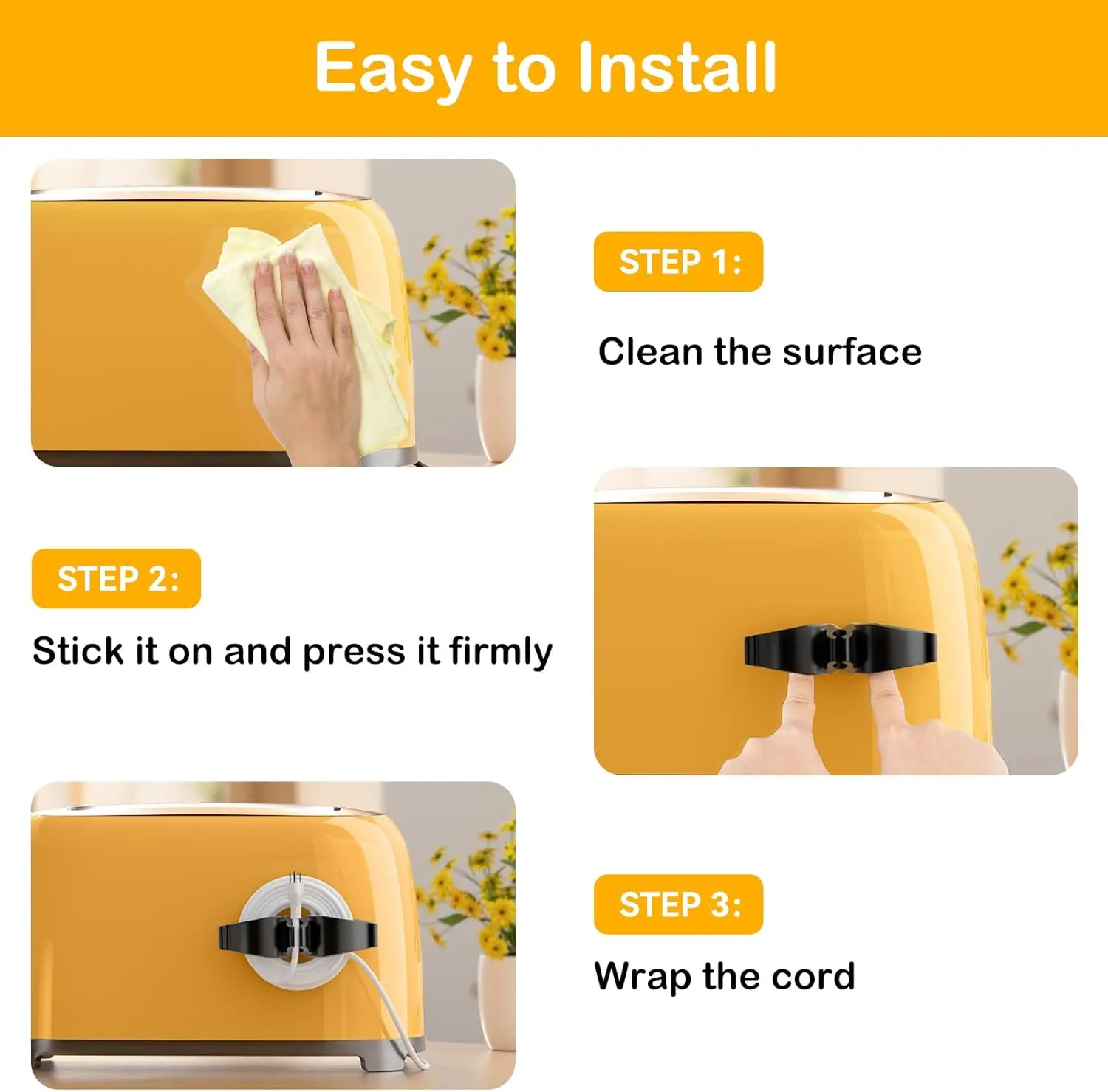 Easy to Install

STEP 1:

Clean the surface

STEP 2:

Stick it on and press it firmly

STEP 3:

Wrap the cord