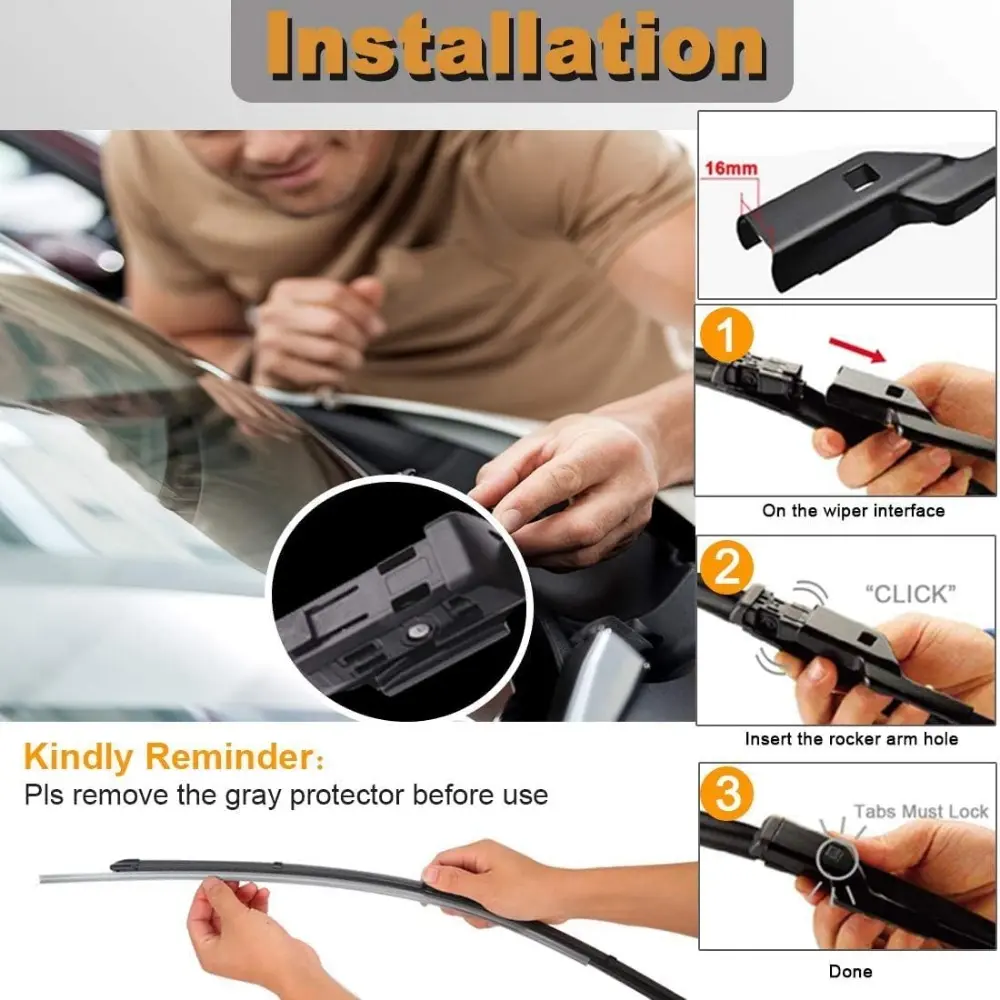 Installation

16mm

1

On the wiper interface

2

"CLICK"

Insert the rocker arm hole

3

Tabs Must Lock

Done

Kindly Reminder:
Pls remove the gray protector before use