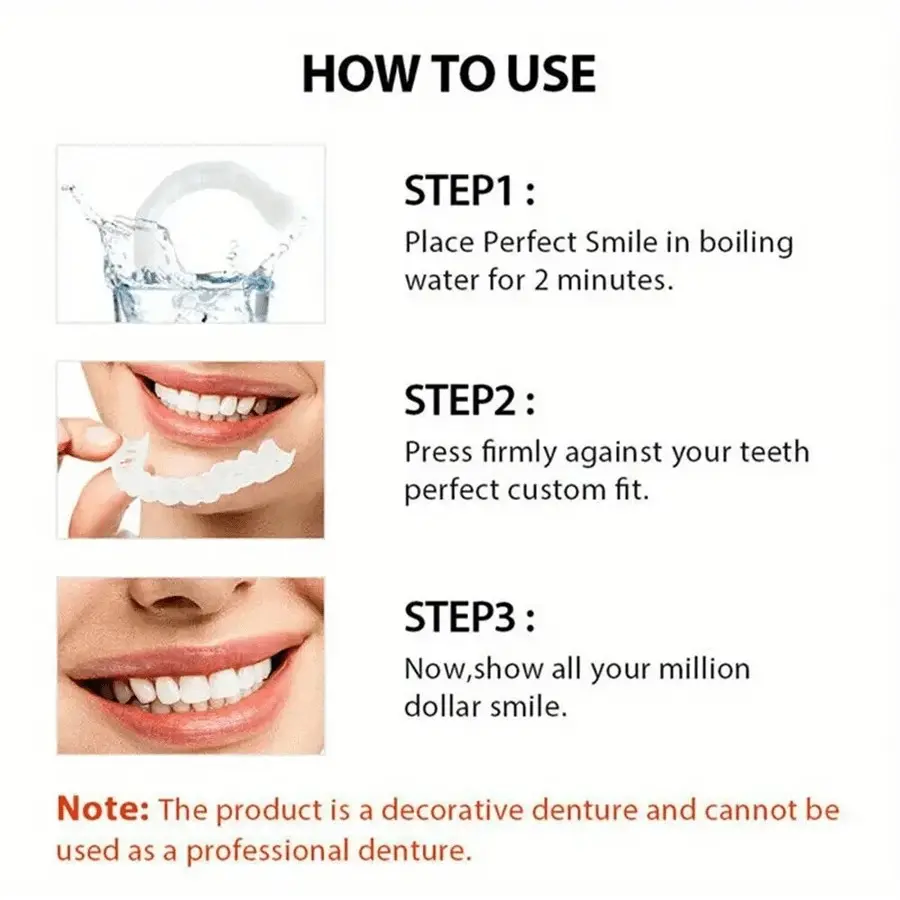 HOW TO USE

STEP1 :
Place Perfect Smile in boiling water for 2 minutes.

STEP2 :
Press firmly against your teeth perfect custom fit.

STEP3 :
Now,show all your million dollar smile.

Note: The product is a decorative denture and cannot be used as a professional denture.