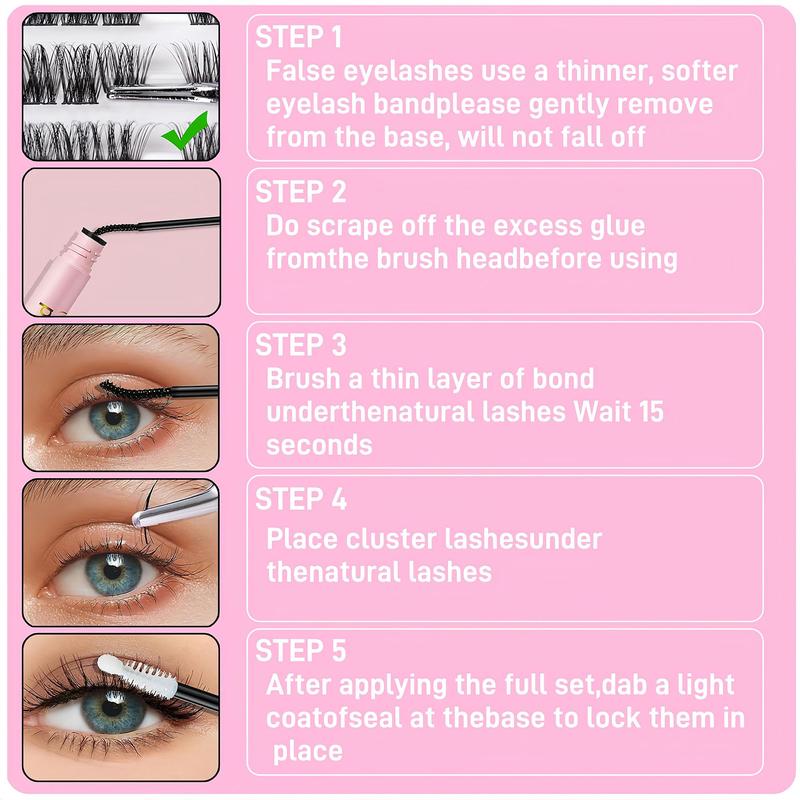 STEP 1
False eyelashes use a thinner, softer eyelash bandplease gently remove from the base, will not fall off

STEP 2
Do scrape off the excess glue fromthe brush headbefore using

STEP 3
Brush a thin layer of bond underthenatural lashes Wait 15 seconds

STEP 4
Place cluster lashesunder thenatural lashes

STEP 5
After applying the full set,dab a light coatofseal at thebase to lock them in place