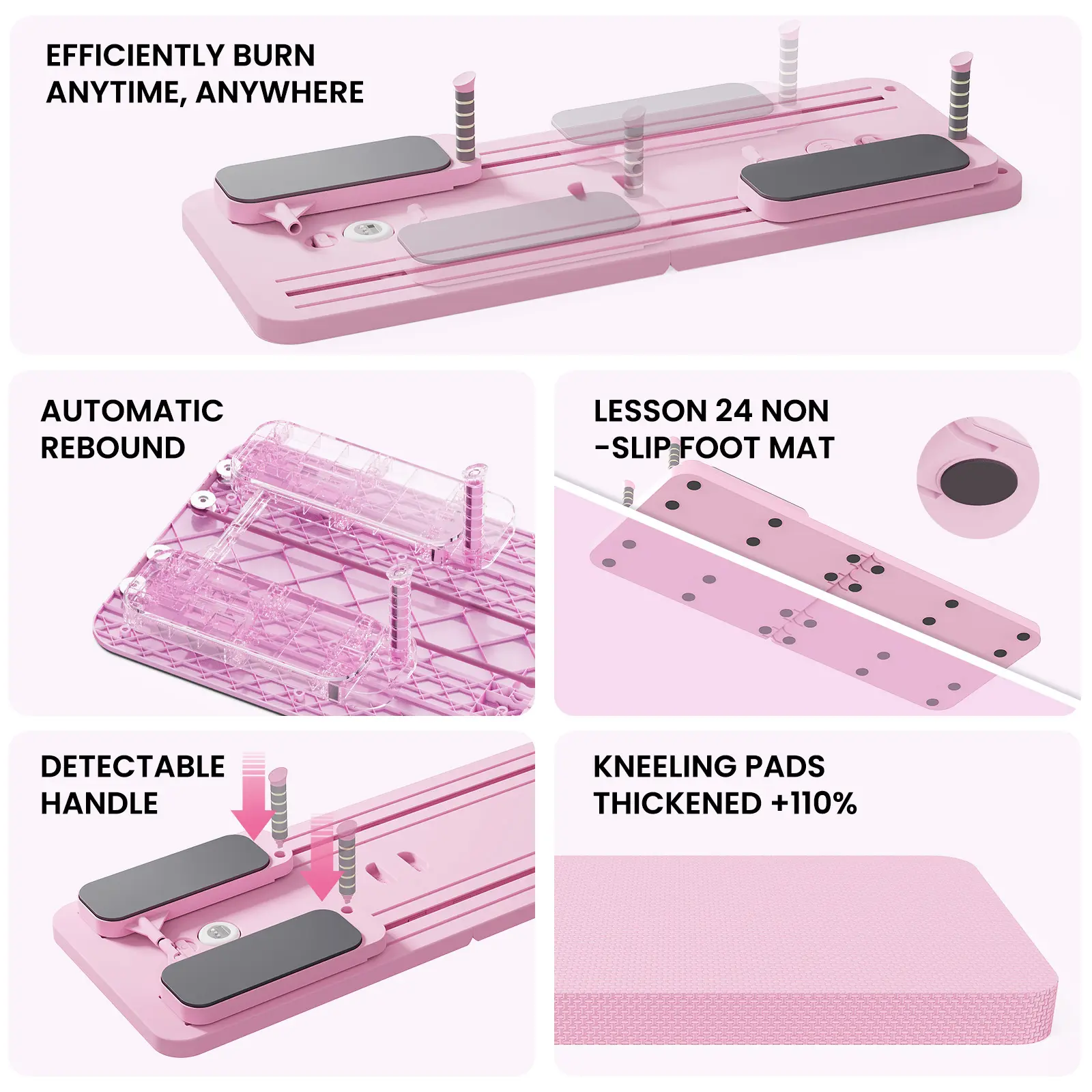 EFFICIENTLY BURN ANYTIME, ANYWHERE

AUTOMATIC REBOUND

LESSON 24 NON -SLIP FOOT MAT

DETECTABLE HANDLE

KNEELING PADS THICKENED +110%