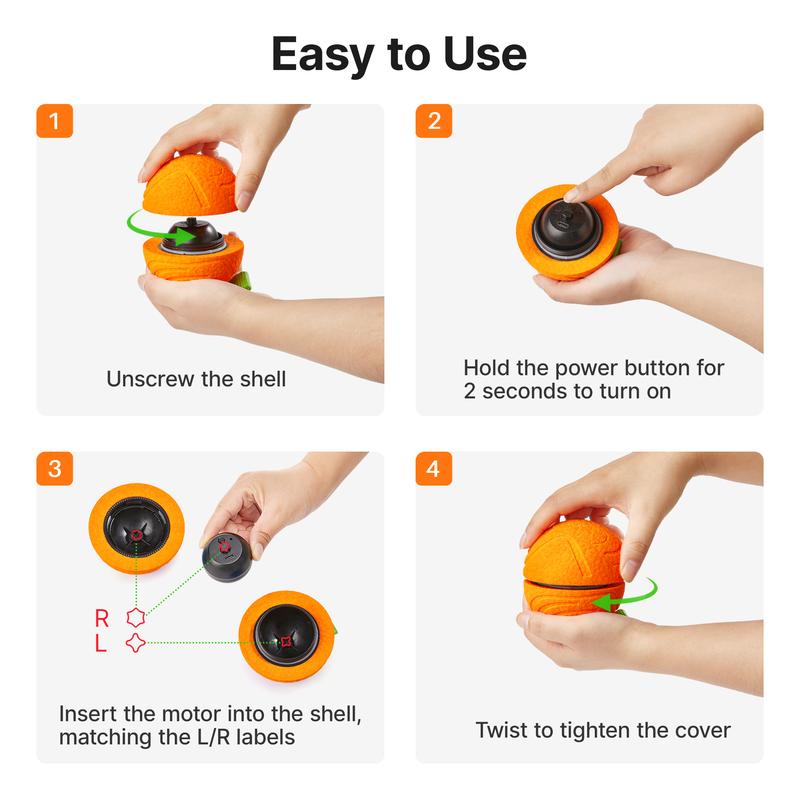 Easy to Use

1

Unscrew the shell

2

Hold the power button for 2 seconds to turn on

3

R
L

Insert the motor into the shell, matching the L/R labels

4

Twist to tighten the cover