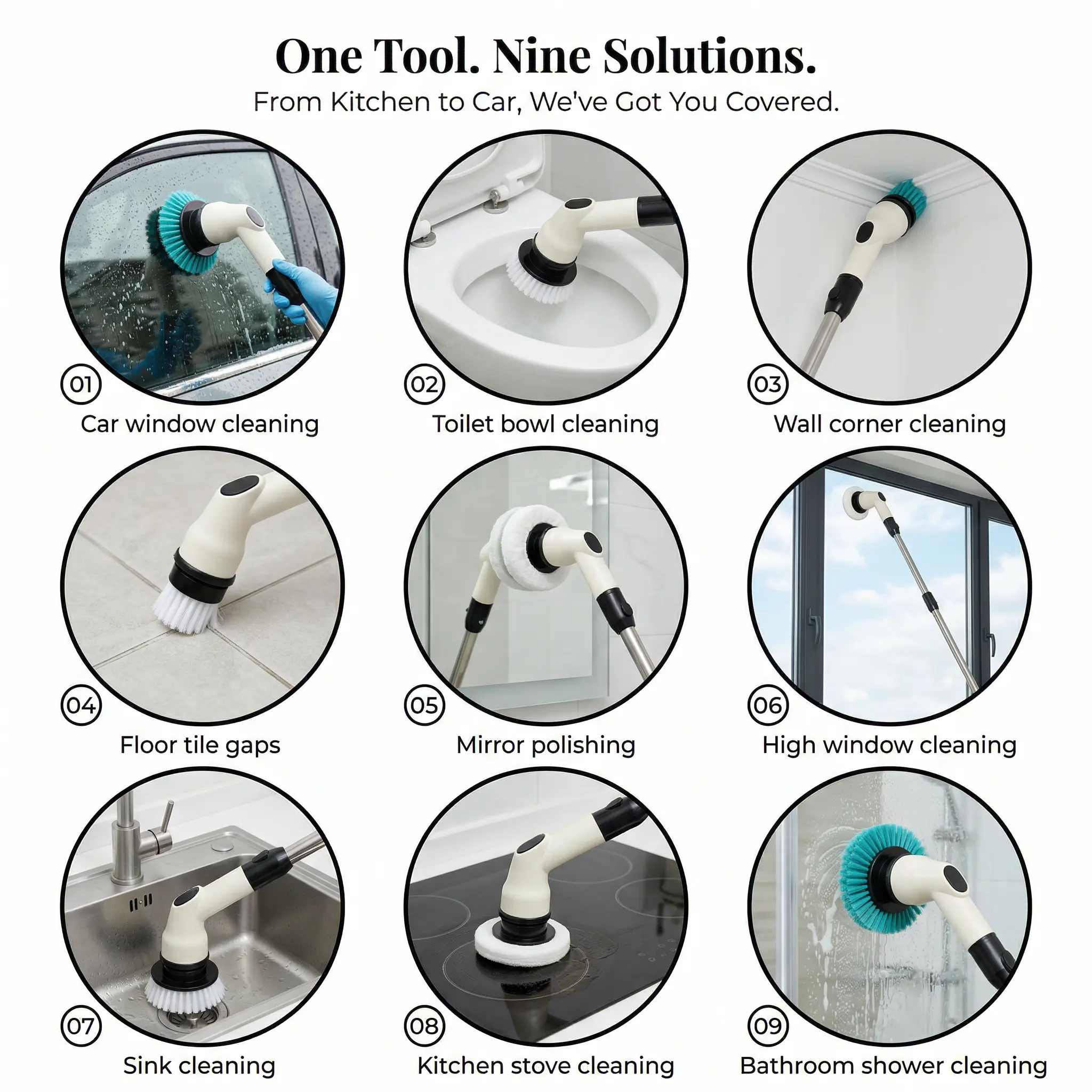 One Tool. Nine Solutions.
From Kitchen to Car, We've Got You Covered.

01
Car window cleaning

02
Toilet bowl cleaning

03
Wall corner cleaning

04
Floor tile gaps

05
Mirror polishing

06
High window cleaning

07
Sink cleaning

08
Kitchen stove cleaning

09
Bathroom shower cleaning