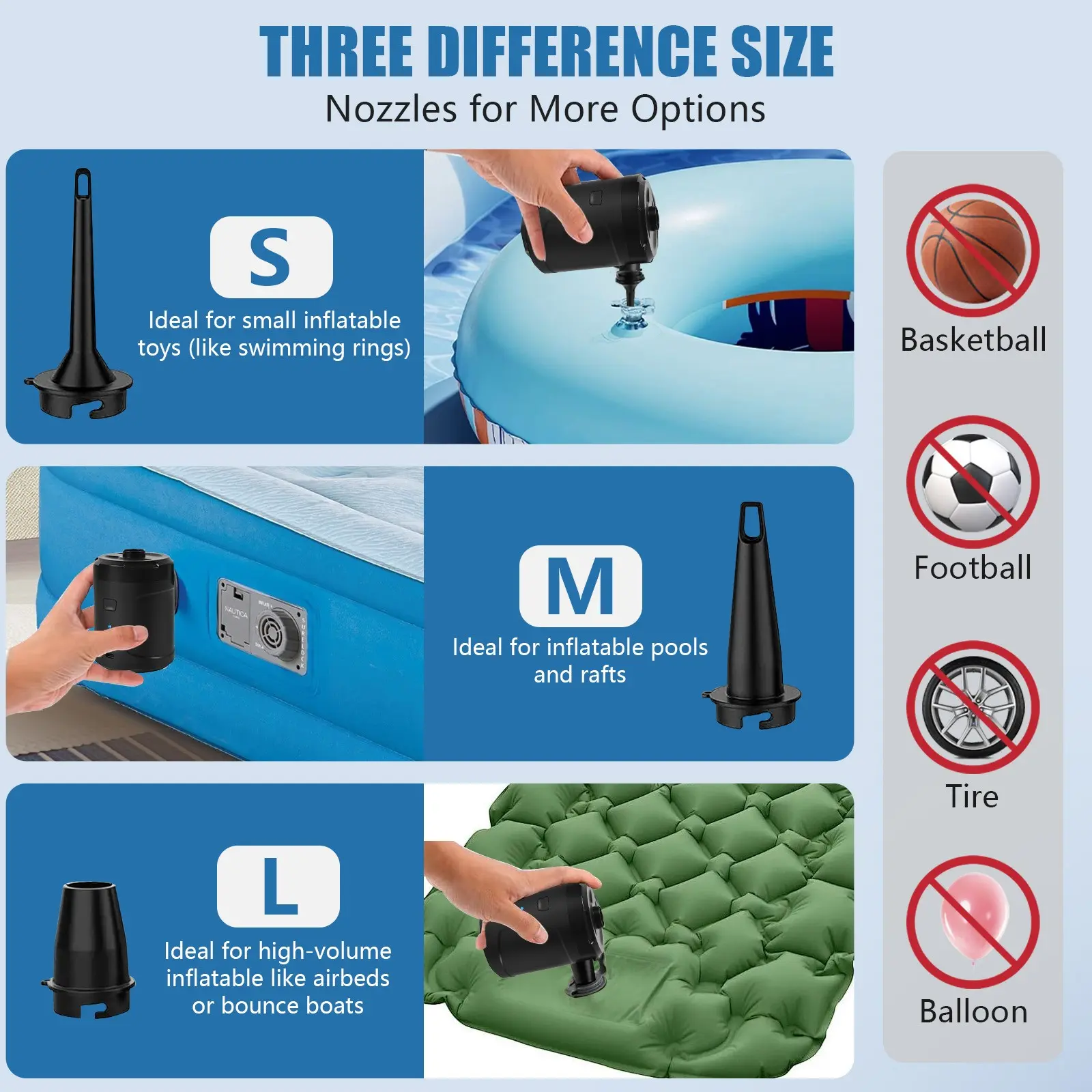 THREE DIFFERENCE SIZE

Nozzles for More Options

S

Ideal for small inflatable toys (like swimming rings)

NAUTICA

M

Ideal for inflatable pools and rafts

L

Ideal for high-volume inflatable like airbeds or bounce boats

Basketball

Football

Tire

Balloon