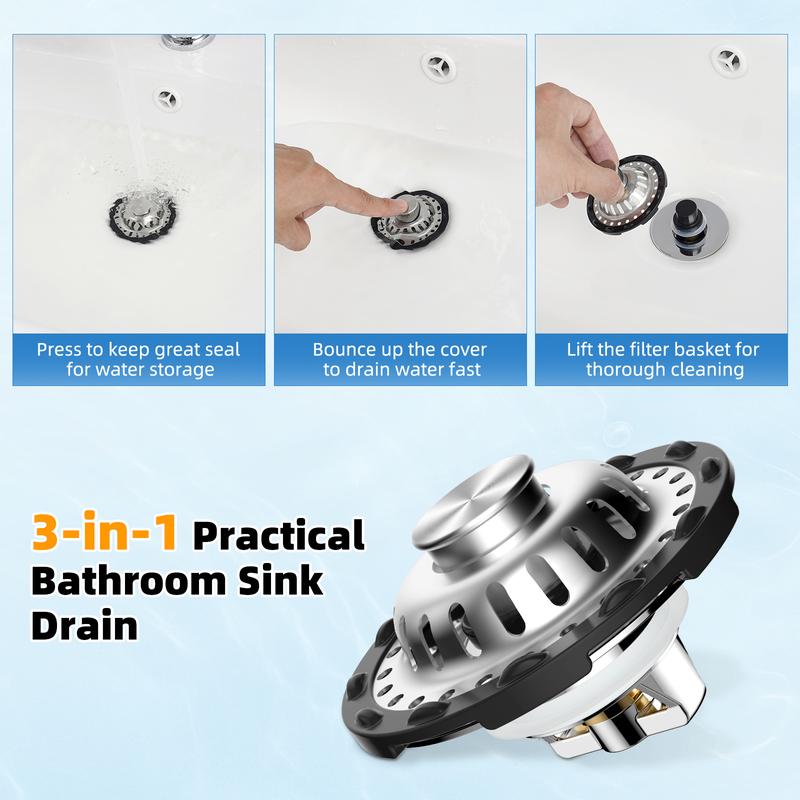 Press to keep great seal for water storage

Bounce up the cover to drain water fast

Lift the filter basket for thorough cleaning

3-in-1 Practical Bathroom Sink Drain