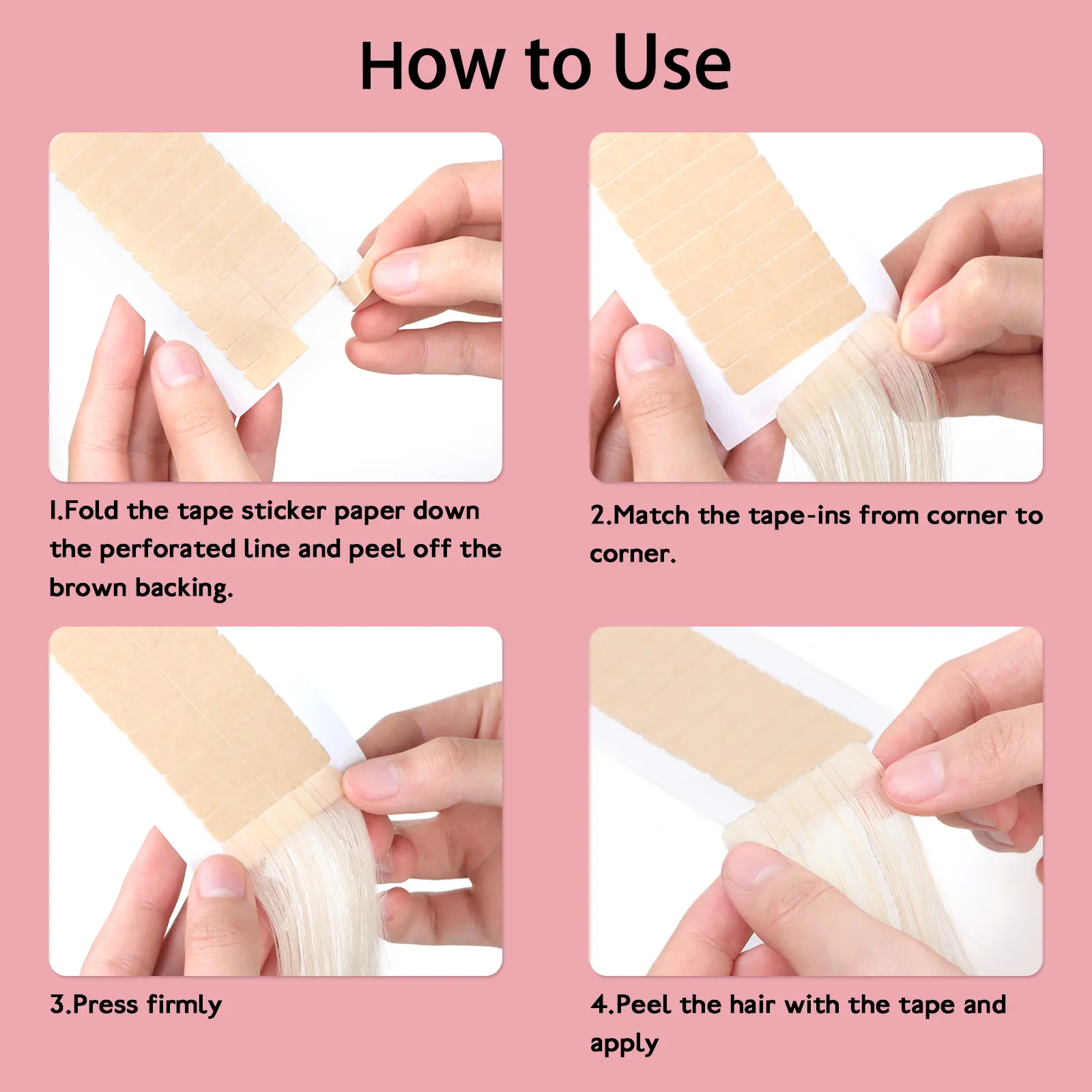 How to Use

1.Fold the tape sticker paper down the perforated line and peel off the brown backing.

2.Match the tape-ins from corner to corner.

3.Press firmly

4.Peel the hair with the tape and apply