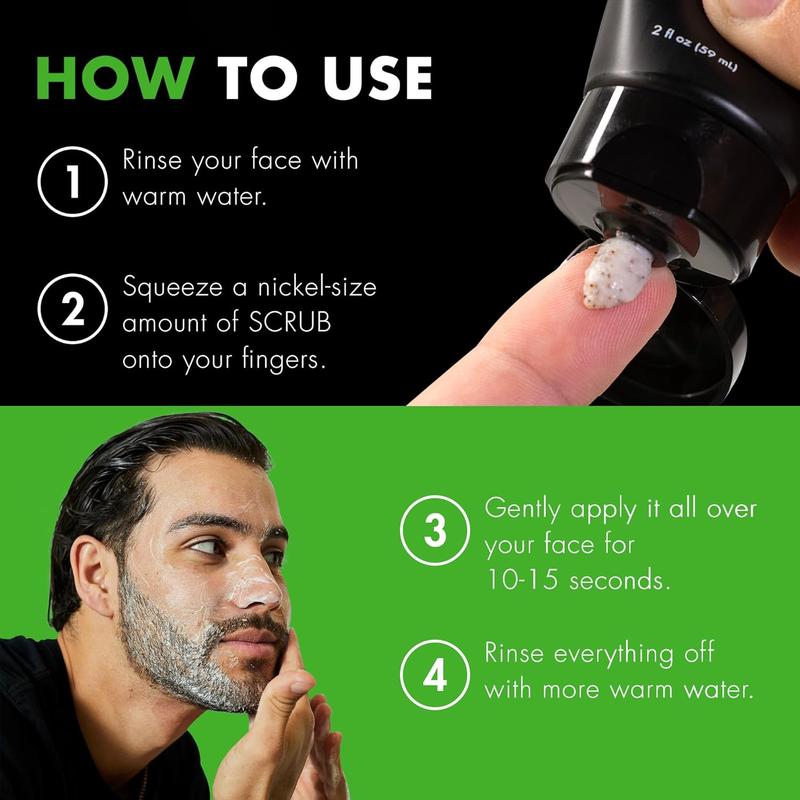 HOW TO USE

2 fl oz (59 mL)

1 Rinse your face with warm water.

2 Squeeze a nickel-size amount of SCRUB onto your fingers.

3 Gently apply it all over your face for 10-15 seconds.

4 Rinse everything off with more warm water.