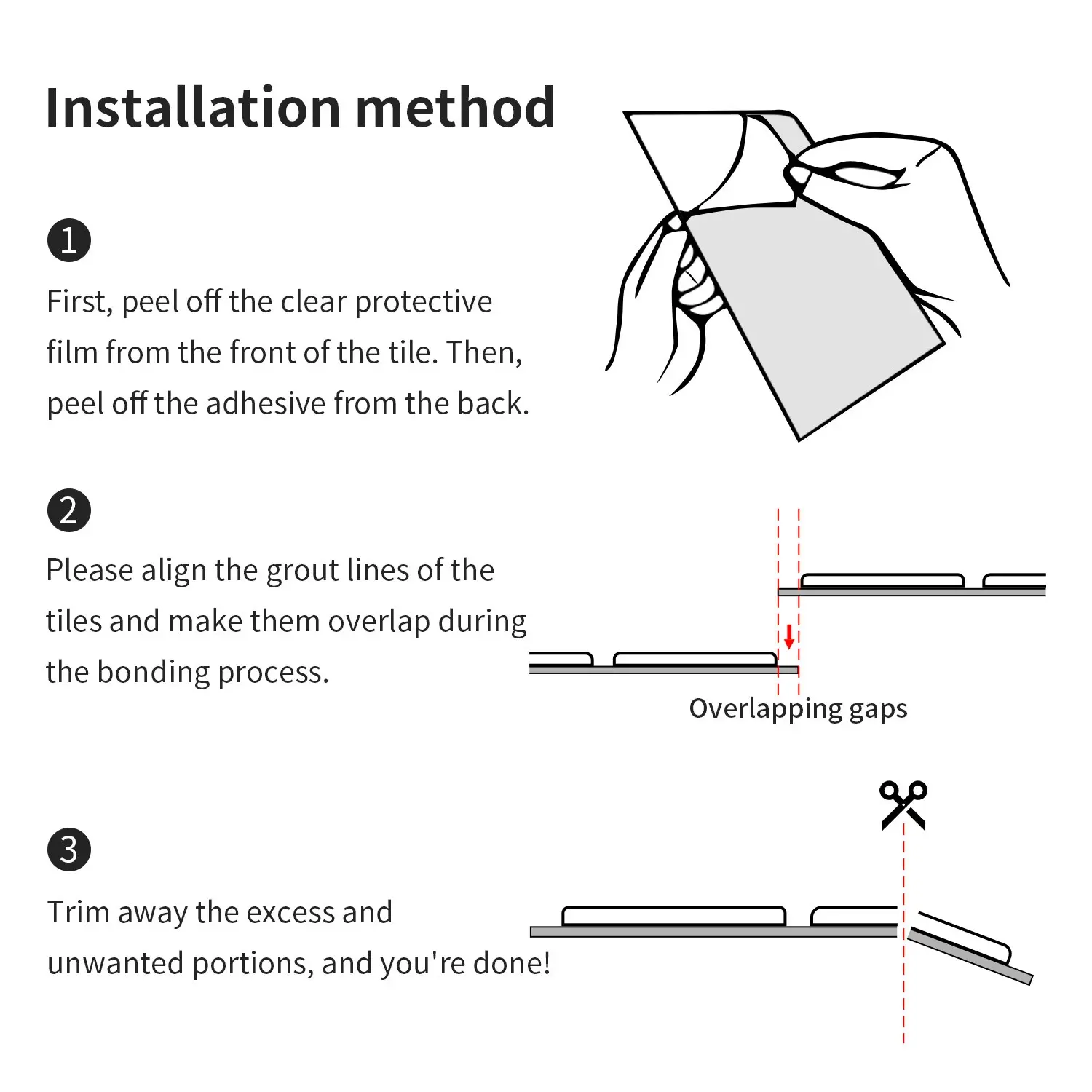 Installation method

1

First, peel off the clear protective film from the front of the tile. Then, peel off the adhesive from the back.

2

Please align the grout lines of the tiles and make them overlap during the bonding process.

Overlapping gaps

3

Trim away the excess and unwanted portions, and you're done!