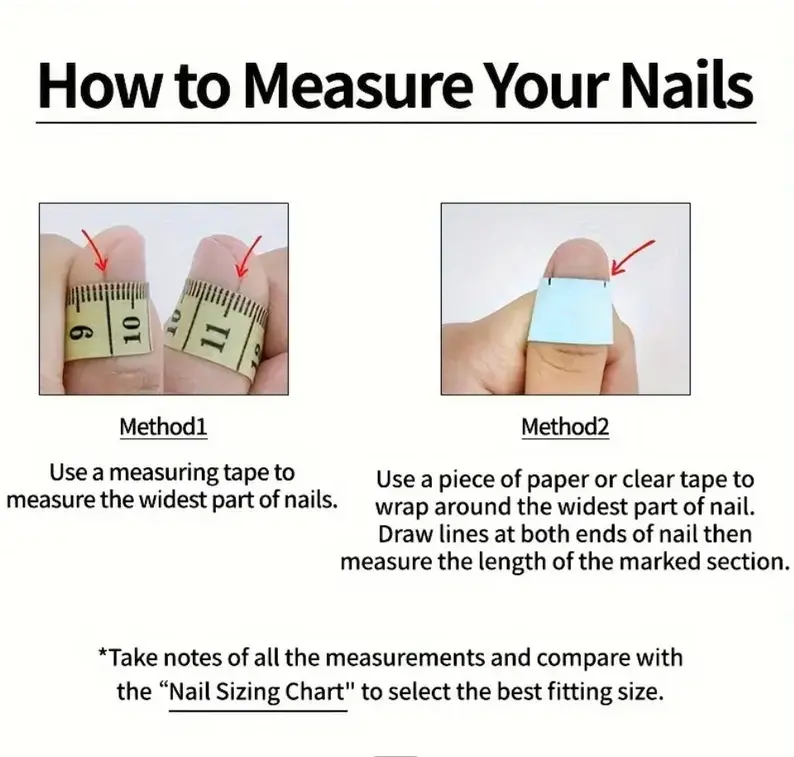 How to Measure Your Nails

9 10

10 11 12

Method1

Use a measuring tape to measure the widest part of nails.

Method2

Use a piece of paper or clear tape to wrap around the widest part of nail. Draw lines at both ends of nail then measure the length of the marked section.

*Take notes of all the measurements and compare with the “Nail Sizing Chart" to select the best fitting size.