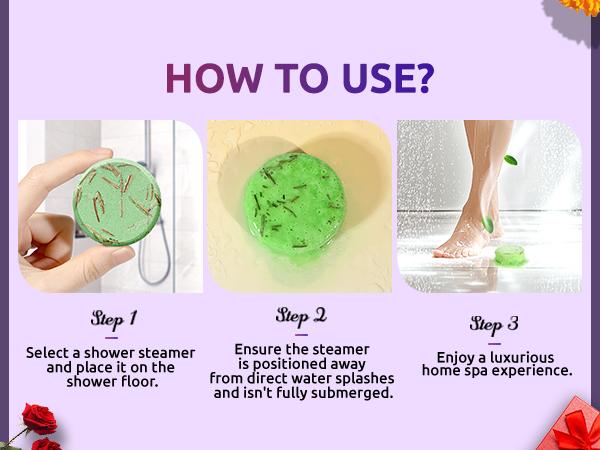 HOW TO USE?

Step 1

Select a shower steamer and place it on the shower floor.

Step 2

Ensure the steamer is positioned away from direct water splashes and isn't fully submerged.

Step 3

Enjoy a luxurious home spa experience.