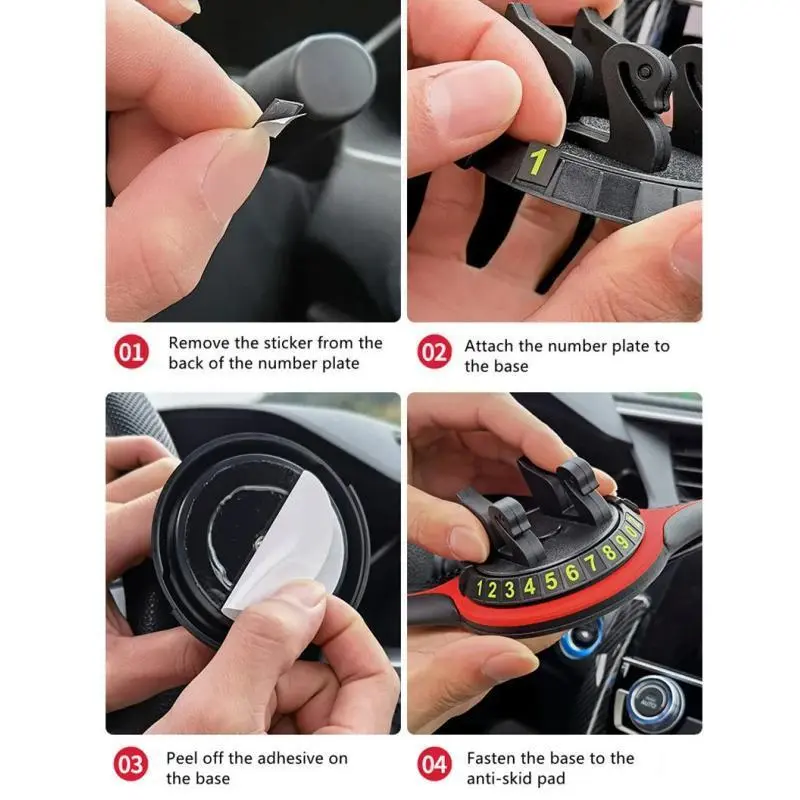 1

01 Remove the sticker from the back of the number plate

02 Attach the number plate to the base

1 2 3 4 5 6 7 8 9 0

AUTO

03 Peel off the adhesive on the base

04 Fasten the base to the anti-skid pad