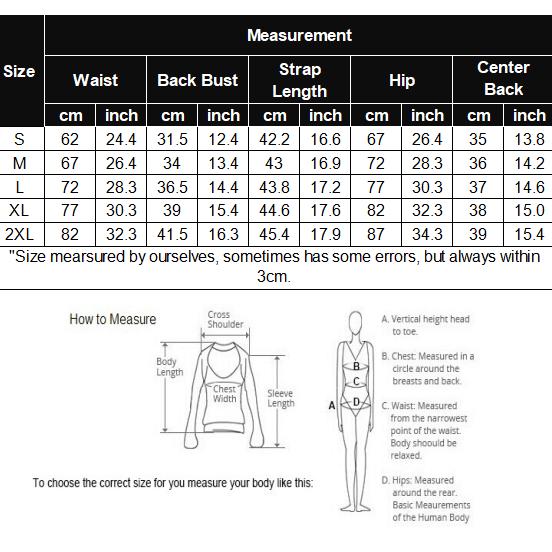 | Size | Measurement | | | | | | | | | |
|---|---|---|---|---|---|---|---|---|---|---|
| | Waist | | Back Bust | | Strap Length | | Hip | | Center Back | |
| | cm | inch | cm | inch | cm | inch | cm | inch | cm | inch |
| S | 62 | 24.4 | 31.5 | 12.4 | 42.2 | 16.6 | 67 | 26.4 | 35 | 13.8 |
| M | 67 | 26.4 | 34 | 13.4 | 43 | 16.9 | 72 | 28.3 | 36 | 14.2 |
| L | 72 | 28.3 | 36.5 | 14.4 | 43.8 | 17.2 | 77 | 30.3 | 37 | 14.6 |
| XL | 77 | 30.3 | 39 | 15.4 | 44.6 | 17.6 | 82 | 32.3 | 38 | 15.0 |
| 2XL | 82 | 32.3 | 41.5 | 16.3 | 45.4 | 17.9 | 87 | 34.3 | 39 | 15.4 |

"Size mearsured by ourselves, sometimes has some errors, but always within 3cm.

How to Measure

Cross Shoulder

Body Length

Chest Width

Sleeve Length

To choose the correct size for you measure your body like this:

A B C D

A. Vertical height head to toe.

B. Chest: Measured in a circle around the breasts and back.

C. Waist: Measured from the narrowest point of the waist. Body shoould be relaxed.

D. Hips: Measured around the rear. Basic Meaurements of the Human Body