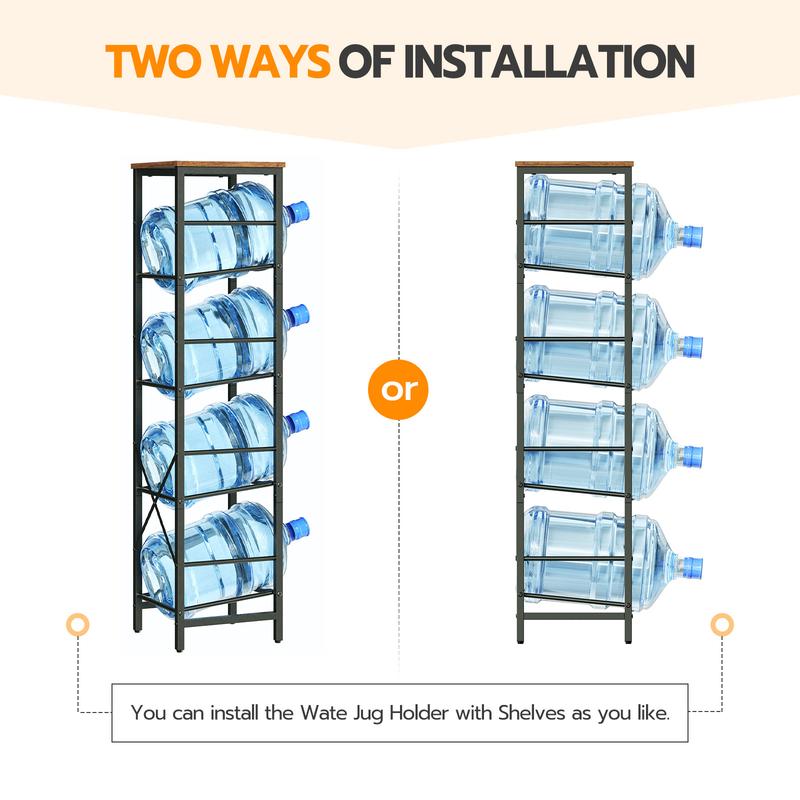 TWO WAYS OF INSTALLATION

or

You can install the Wate Jug Holder with Shelves as you like.