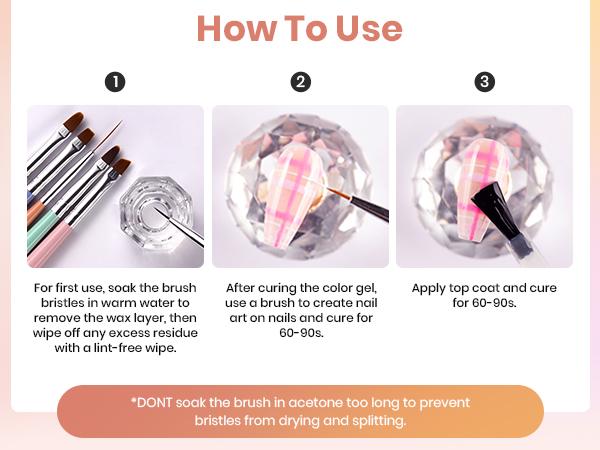 How To Use

1

For first use, soak the brush bristles in warm water to remove the wax layer, then wipe off any excess residue with a lint-free wipe.

2

After curing the color gel, use a brush to create nail art on nails and cure for 60-90s.

3

Apply top coat and cure for 60-90s.

*DONT soak the brush in acetone too long to prevent bristles from drying and splitting.