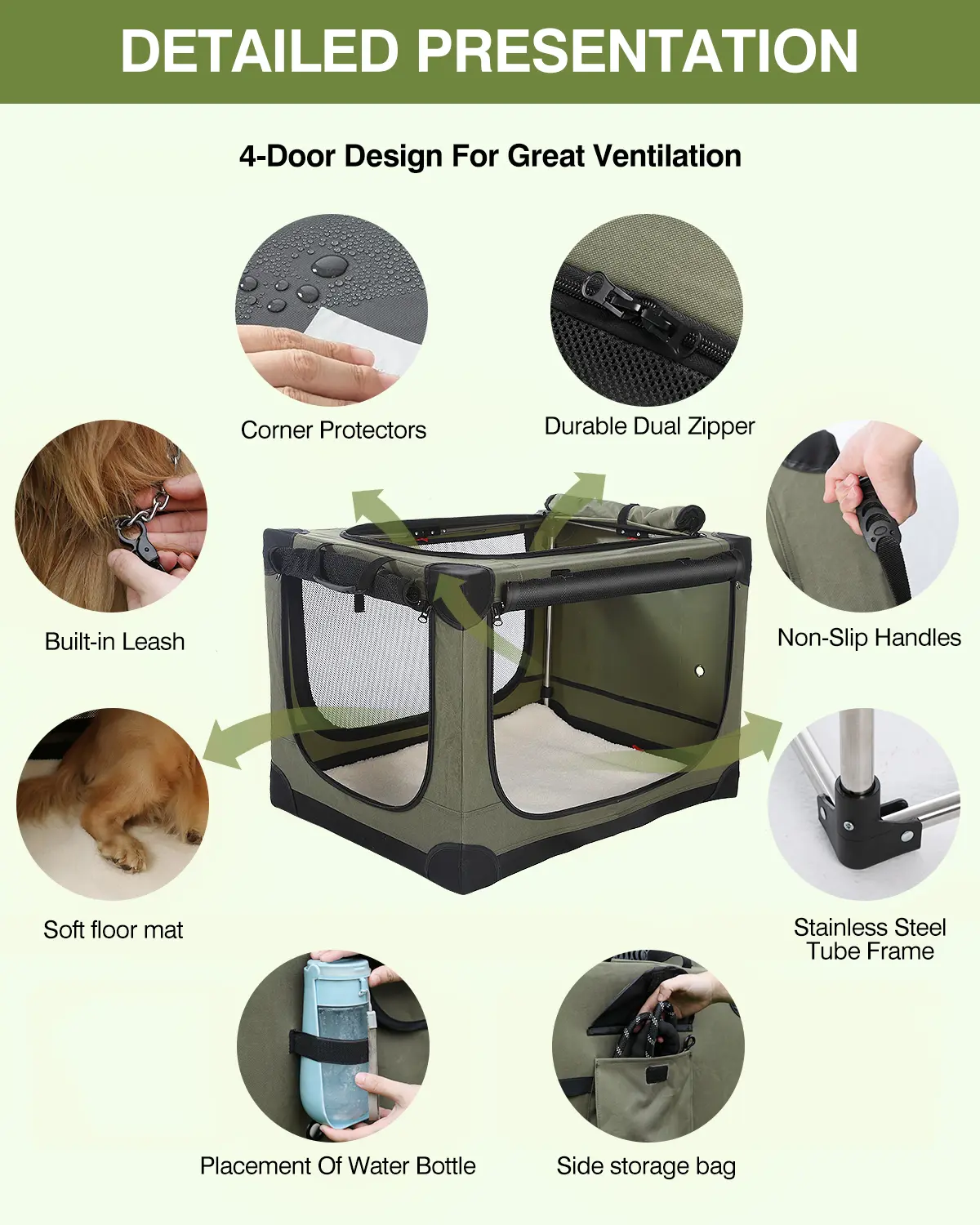 DETAILED PRESENTATION

4-Door Design For Great Ventilation

Corner Protectors

Durable Dual Zipper

Built-in Leash

Non-Slip Handles

Soft floor mat

Stainless Steel Tube Frame

Placement Of Water Bottle

Side storage bag