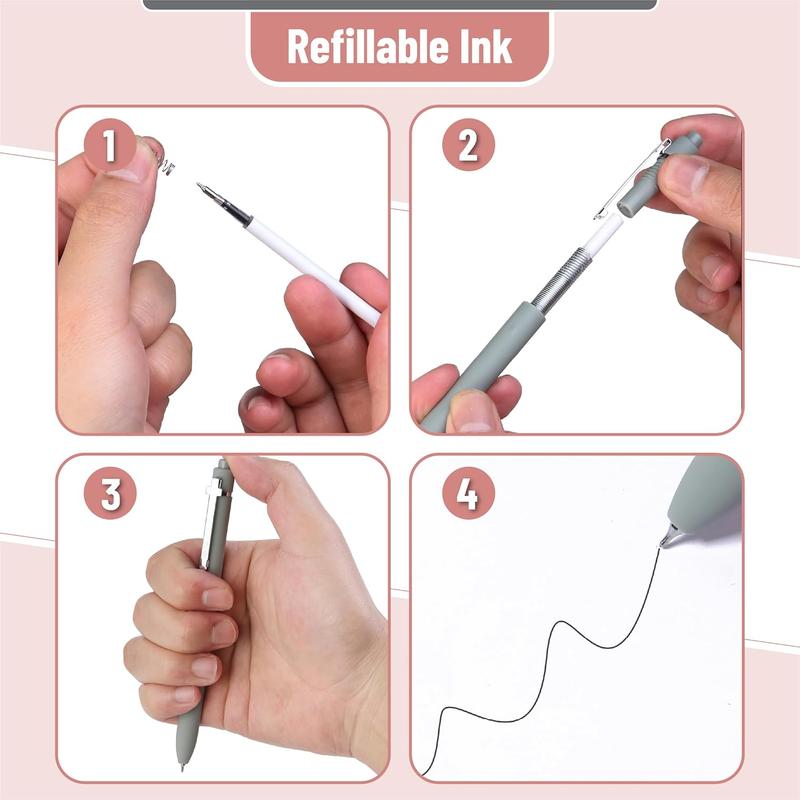 Refillable Ink

1

2

3

4