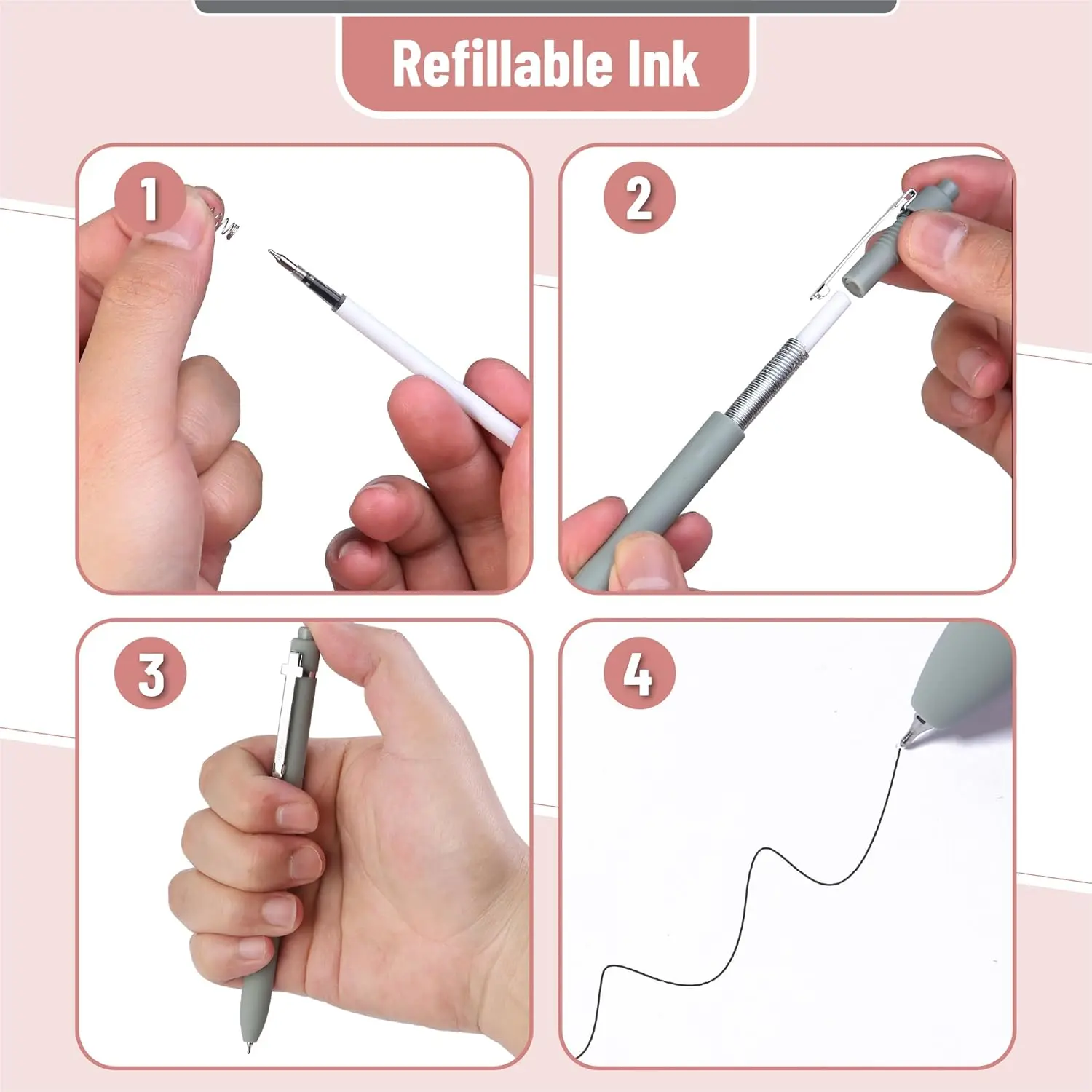 Refillable Ink

1

2

3

4