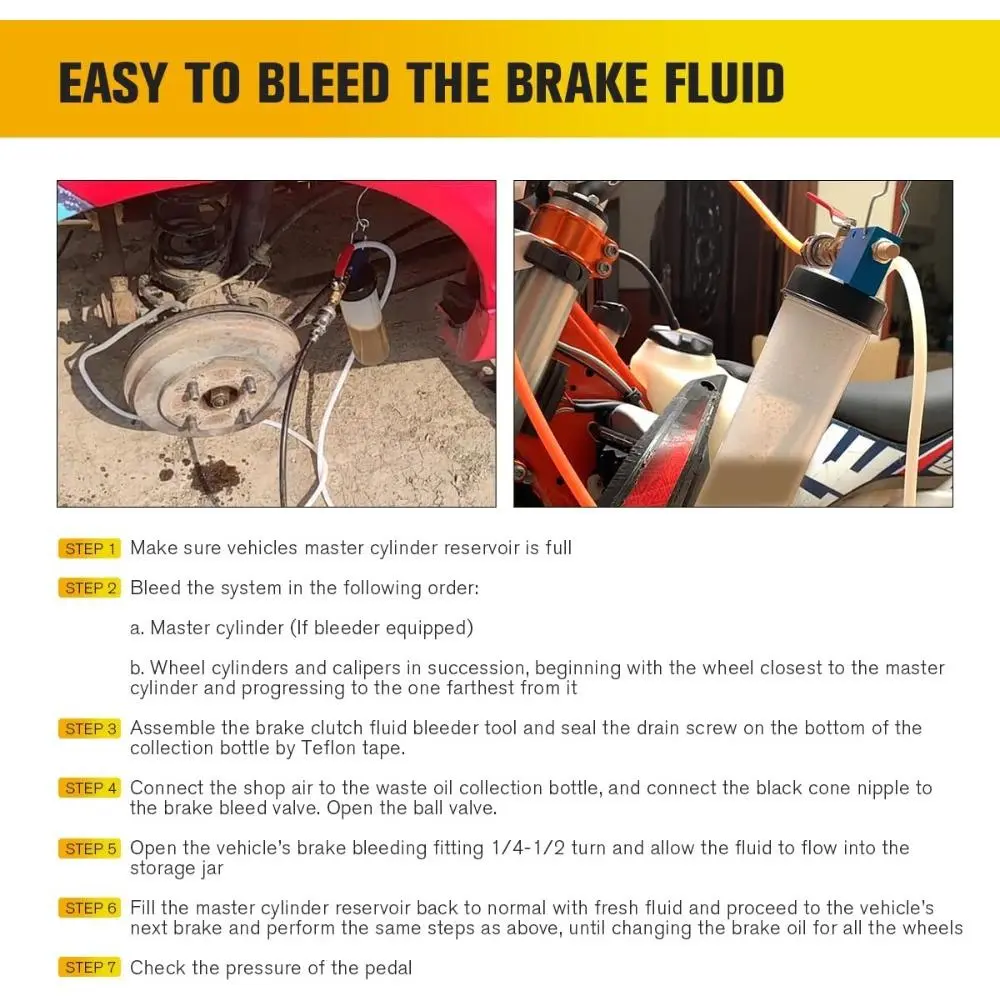 EASY TO BLEED THE BRAKE FLUID

STEP 1 Make sure vehicles master cylinder reservoir is full

STEP 2 Bleed the system in the following order:

a. Master cylinder (If bleeder equipped)

b. Wheel cylinders and calipers in succession, beginning with the wheel closest to the master cylinder and progressing to the one farthest from it

STEP 3 Assemble the brake clutch fluid bleeder tool and seal the drain screw on the bottom of the collection bottle by Teflon tape.

STEP 4 Connect the shop air to the waste oil collection bottle, and connect the black cone nipple to the brake bleed valve. Open the ball valve.

STEP 5 Open the vehicle's brake bleeding fitting 1/4-1/2 turn and allow the fluid to flow into the storage jar

STEP 6 Fill the master cylinder reservoir back to normal with fresh fluid and proceed to the vehicle's next brake and perform the same steps as above, until changing the brake oil for all the wheels

STEP 7 Check the pressure of the pedal