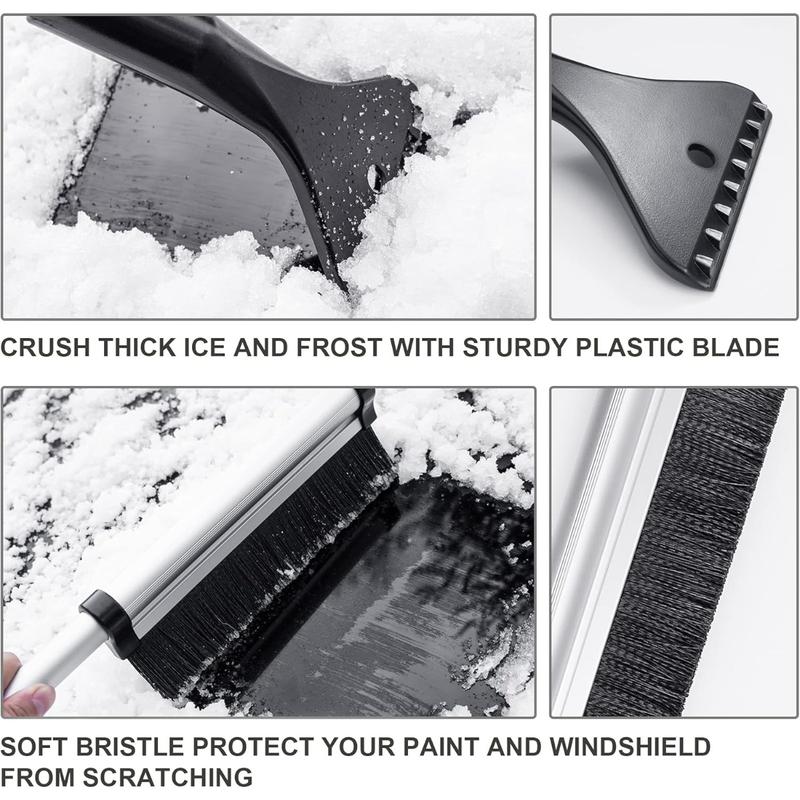 CRUSH THICK ICE AND FROST WITH STURDY PLASTIC BLADE

SOFT BRISTLE PROTECT YOUR PAINT AND WINDSHIELD FROM SCRATCHING