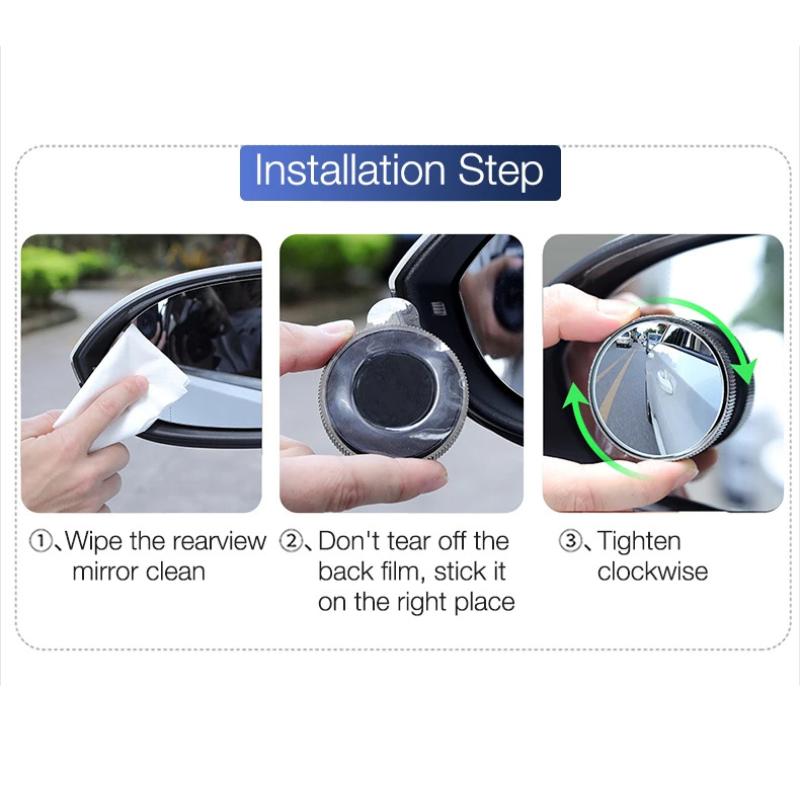 Installation Step

①、Wipe the rearview mirror clean

②、Don't tear off the back film, stick it on the right place

③、Tighten clockwise