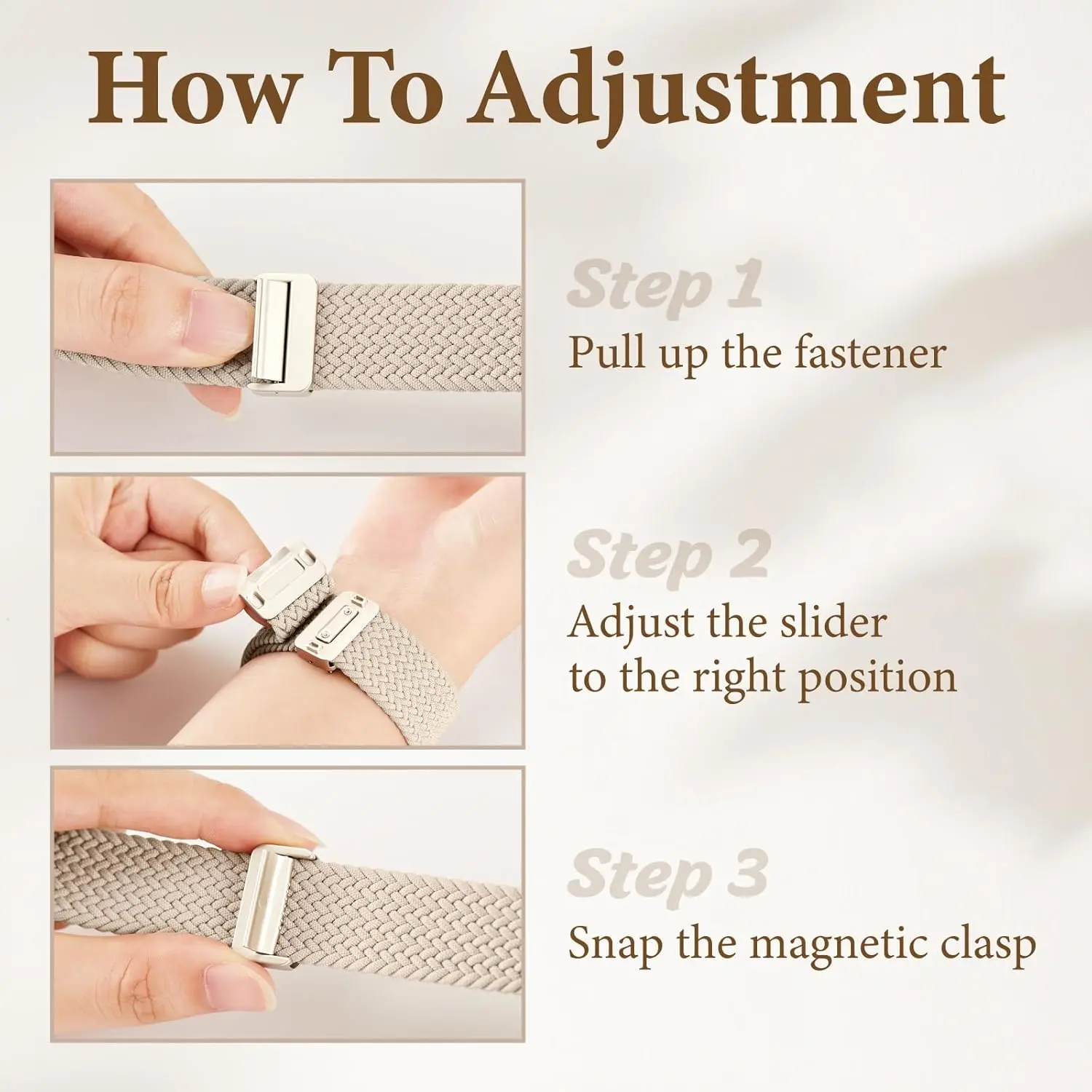 How To Adjustment

Step 1
Pull up the fastener

Step 2
Adjust the slider to the right position

Step 3
Snap the magnetic clasp