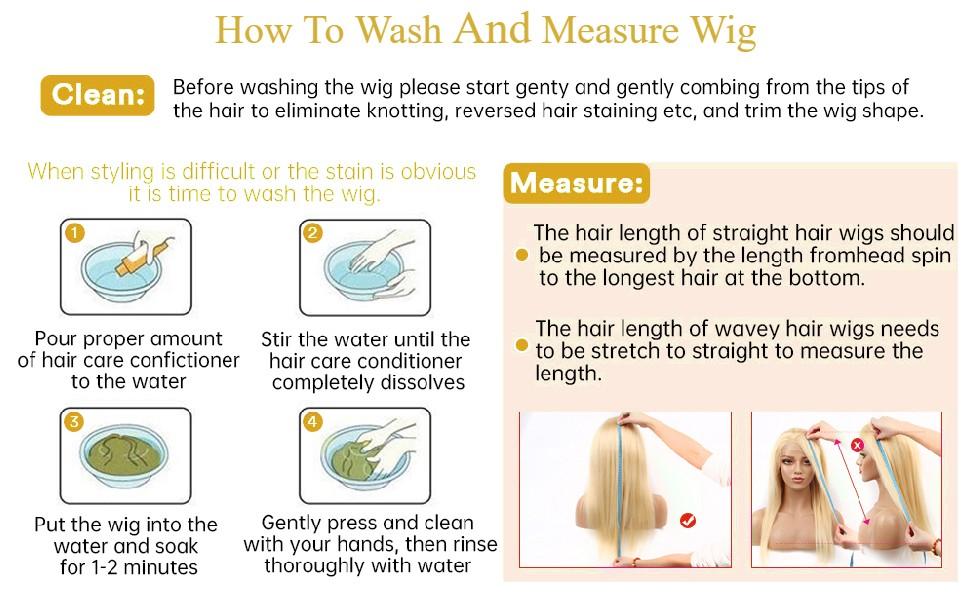 How To Wash And Measure Wig

Clean: Before washing the wig please start genty and gently combing from the tips of the hair to eliminate knotting, reversed hair staining etc, and trim the wig shape.

When styling is difficult or the stain is obvious it is time to wash the wig.

1

Pour proper amount of hair care confictioner to the water

2

Stir the water until the hair care conditioner completely dissolves

3

Put the wig into the water and soak for 1-2 minutes

4

Gently press and clean with your hands, then rinse thoroughly with water

Measure:

The hair length of straight hair wigs should be measured by the length fromhead spin to the longest hair at the bottom.

The hair length of wavey hair wigs needs to be stretch to straight to measure the length.