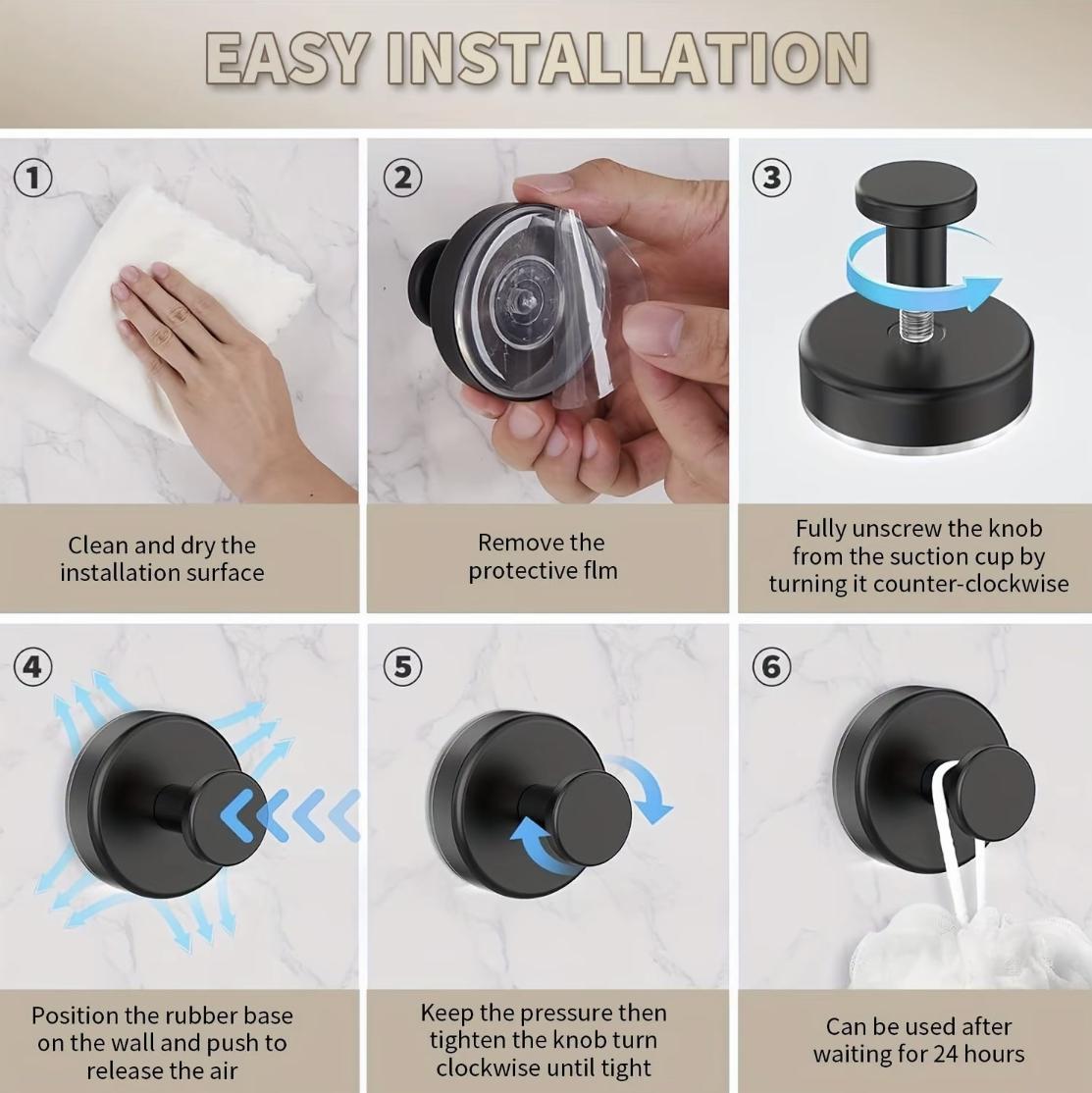 EASY INSTALLATION

①

Clean and dry the installation surface

②

Remove the protective flm

③

Fully unscrew the knob from the suction cup by turning it counter-clockwise

④

Position the rubber base on the wall and push to release the air

⑤

Keep the pressure then tighten the knob turn clockwise until tight

⑥

Can be used after waiting for 24 hours